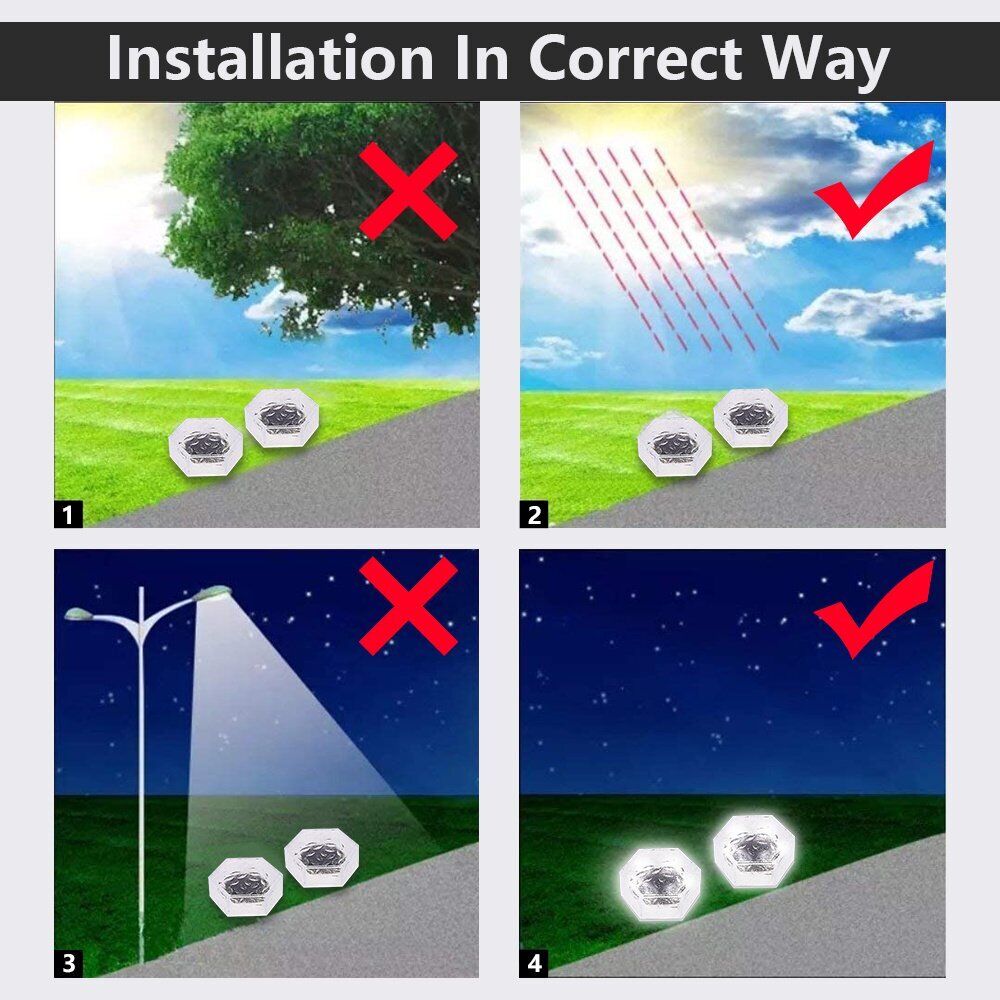 Installation In Correct Way

1

2

3

4