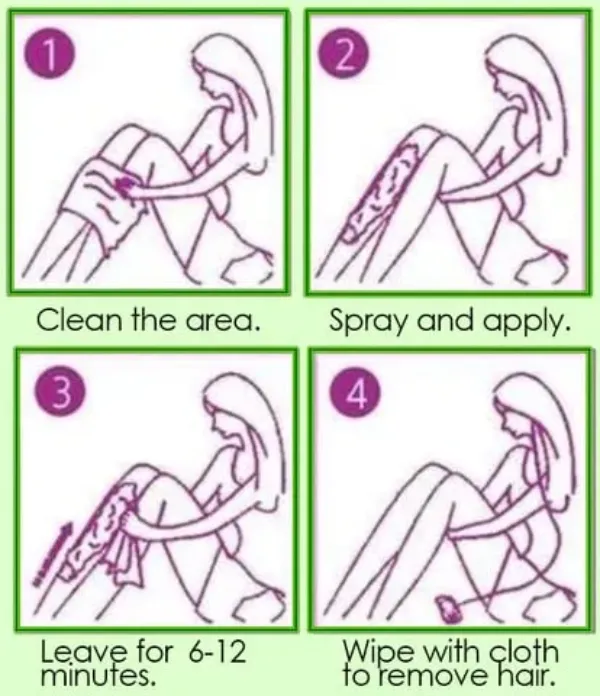 1

Clean the area.

2

Spray and apply.

3

Leave for 6-12 minutes.

4

Wipe with cloth to remove hair.