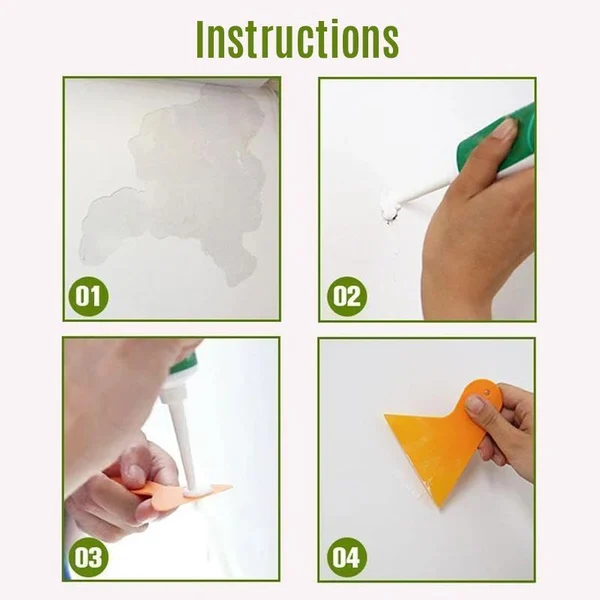 Instructions

01

02

03

04