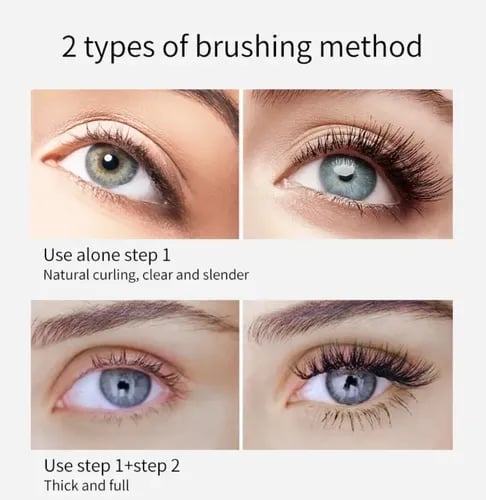 2 types of brushing method

Use alone step 1
Natural curling, clear and slender

Use step 1+step 2
Thick and full