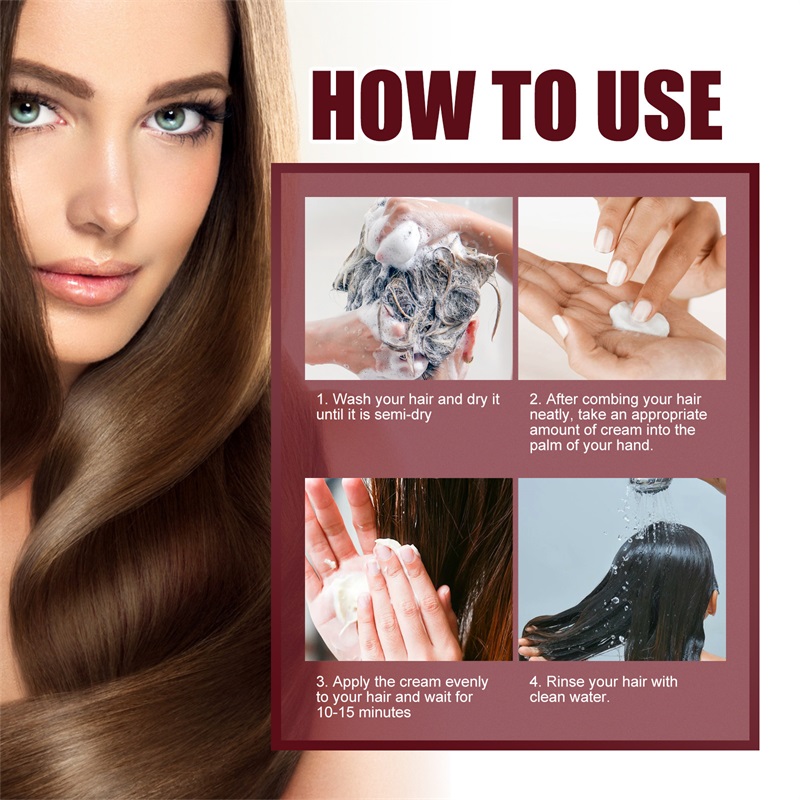 HOW TO USE

1. Wash your hair and dry it until it is semi-dry

2. After combing your hair neatly, take an appropriate amount of cream into the palm of your hand.

3. Apply the cream evenly to your hair and wait for 10-15 minutes

4. Rinse your hair with clean water.