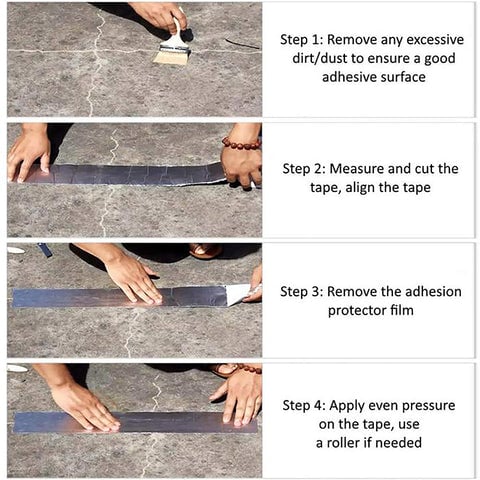 Step 1: Remove any excessive dirt/dust to ensure a good adhesive surface

Step 2: Measure and cut the tape, align the tape

Step 3: Remove the adhesion protector film

Step 4: Apply even pressure on the tape, use a roller if needed