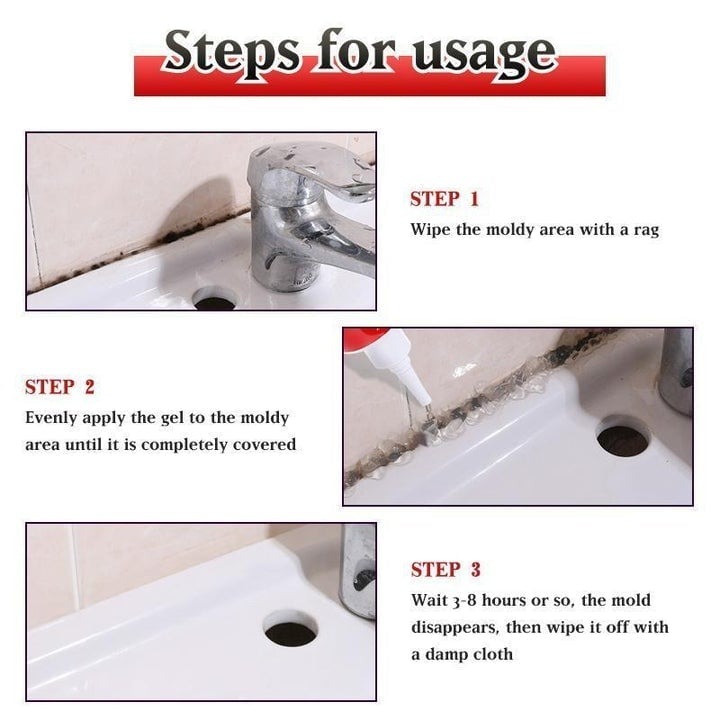 Steps for usage

STEP 1
Wipe the moldy area with a rag

STEP 2
Evenly apply the gel to the moldy area until it is completely covered

STEP 3
Wait 3-8 hours or so, the mold disappears, then wipe it off with a damp cloth