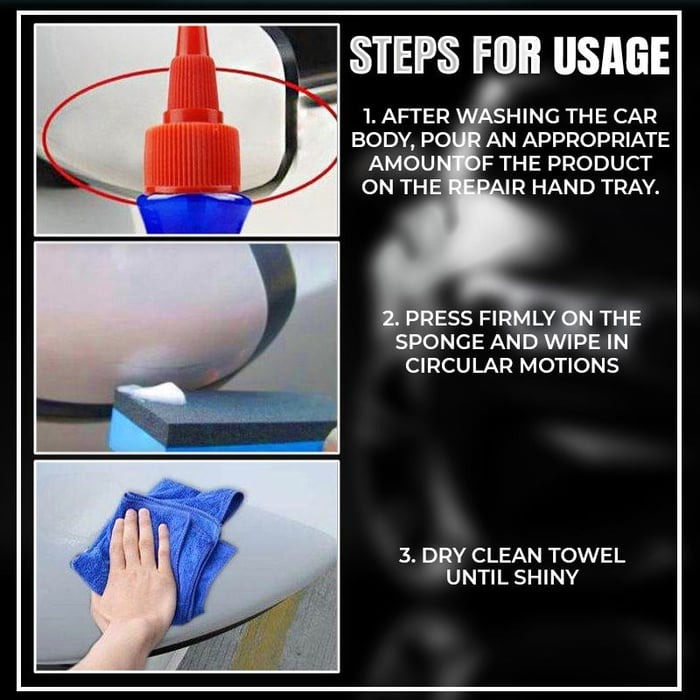 STEPS FOR USAGE

1. AFTER WASHING THE CAR BODY, POUR AN APPROPRIATE AMOUNTOF THE PRODUCT ON THE REPAIR HAND TRAY.

2. PRESS FIRMLY ON THE SPONGE AND WIPE IN CIRCULAR MOTIONS

3. DRY CLEAN TOWEL UNTIL SHINY