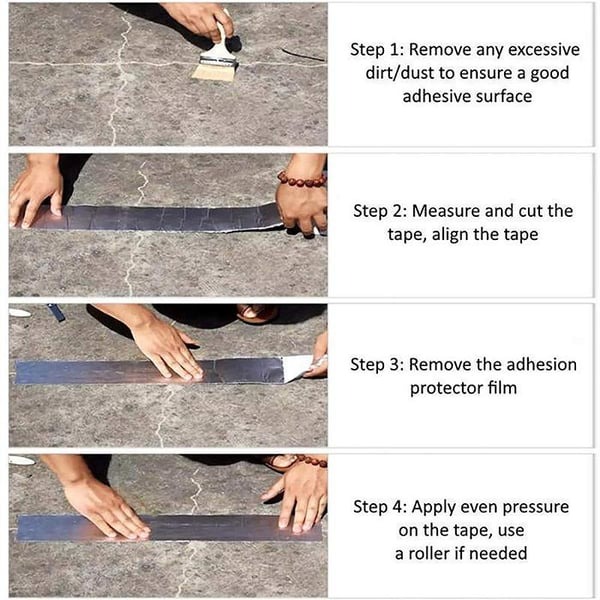 Step 1: Remove any excessive dirt/dust to ensure a good adhesive surface

Step 2: Measure and cut the tape, align the tape

Step 3: Remove the adhesion protector film

Step 4: Apply even pressure on the tape, use a roller if needed