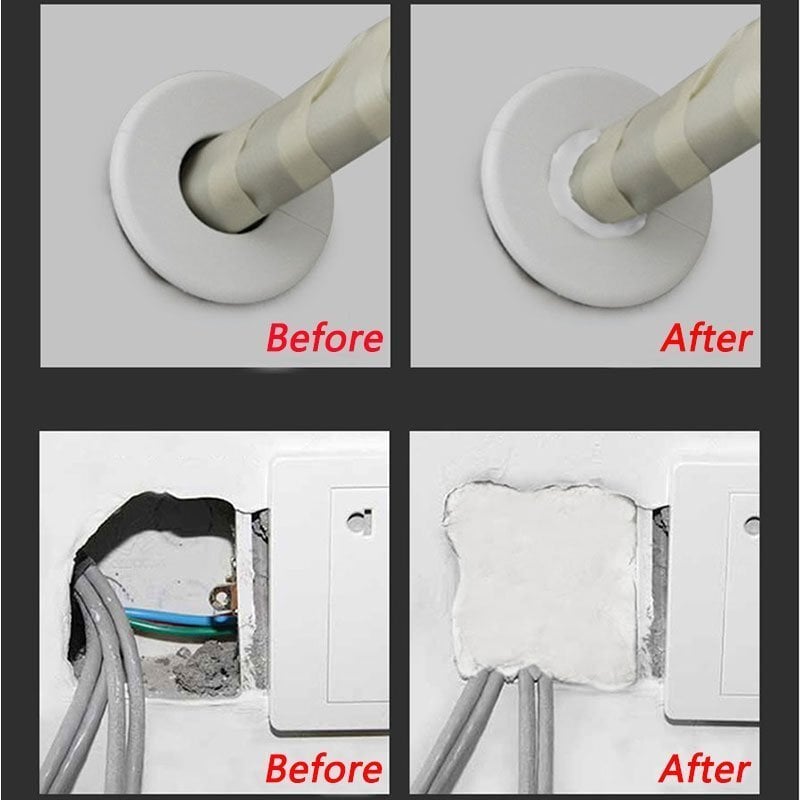 Before

After

Before

After