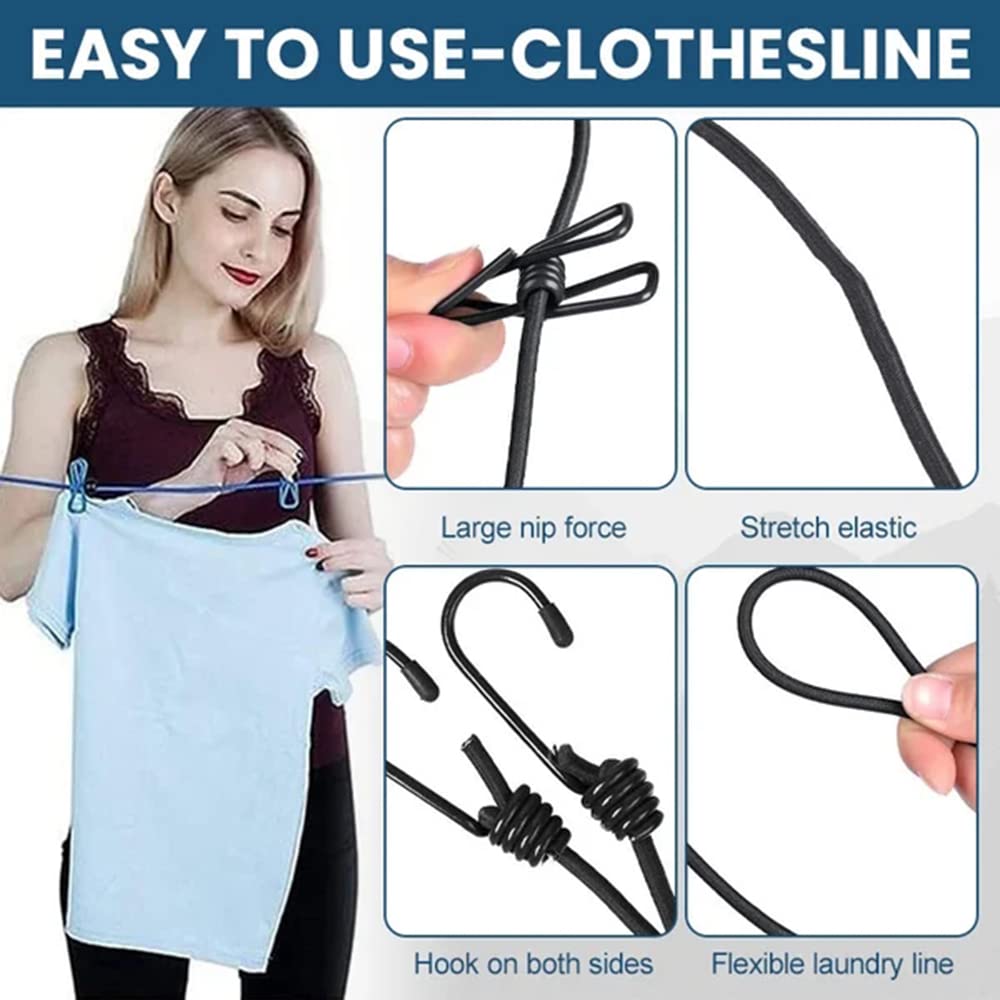 EASY TO USE-CLOTHESLINE

Large nip force

Stretch elastic

Hook on both sides

Flexible laundry line