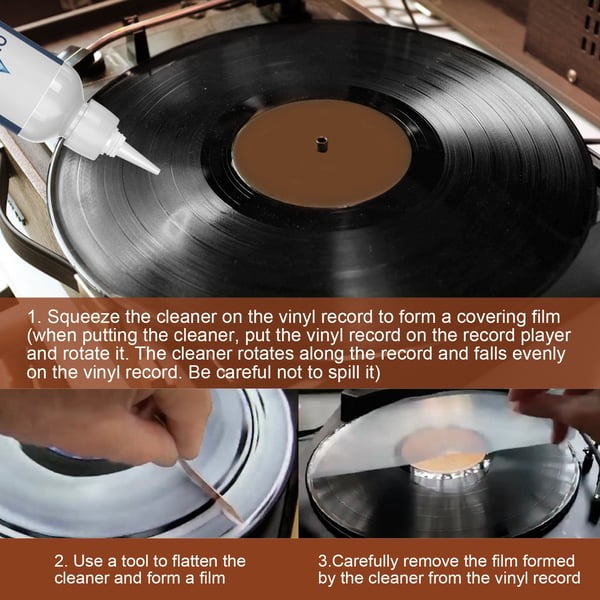 1. Squeeze the cleaner on the vinyl record to form a covering film (when putting the cleaner, put the vinyl record on the record player and rotate it. The cleaner rotates along the record and falls evenly on the vinyl record. Be careful not to spill it)

2. Use a tool to flatten the cleaner and form a film

3.Carefully remove the film formed by the cleaner from the vinyl record