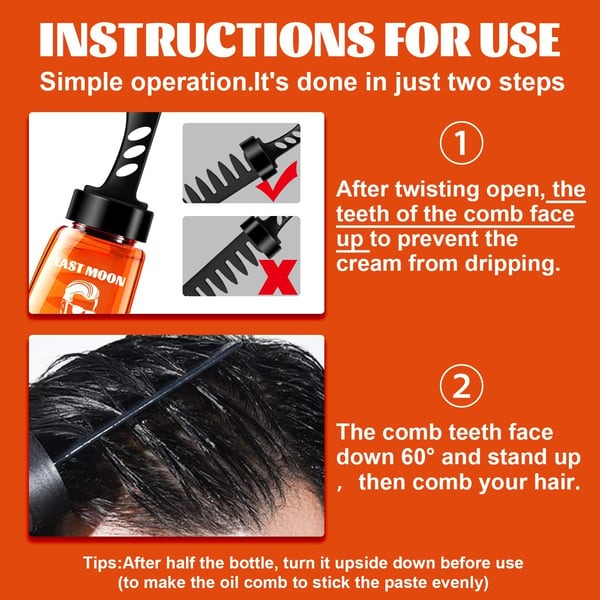 INSTRUCTIONS FOR USE

Simple operation.It's done in just two steps

EAST MOON

1

After twisting open, the teeth of the comb face up to prevent the cream from dripping.

2

The comb teeth face down 60° and stand up , then comb your hair.

Tips:After half the bottle, turn it upside down before use (to make the oil comb to stick the paste evenly)