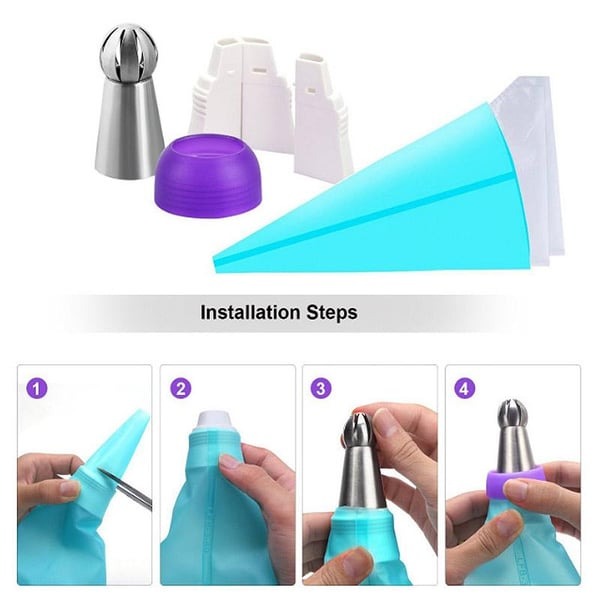 Installation Steps

1

2

3

4