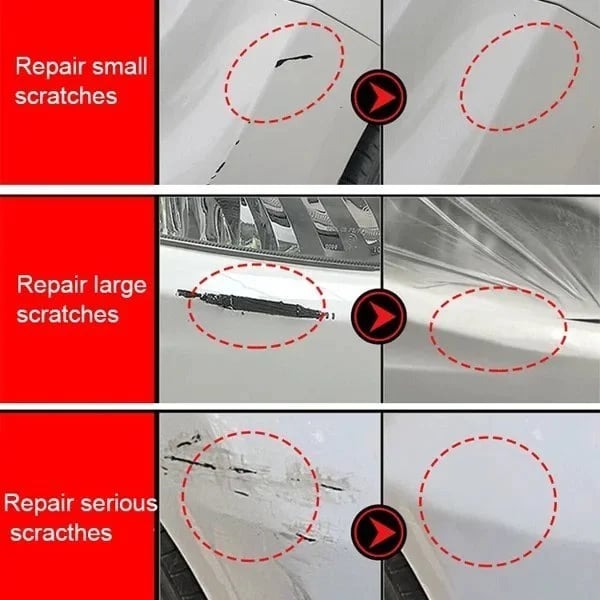 Repair small scratches

Repair large scratches

Repair serious scracthes