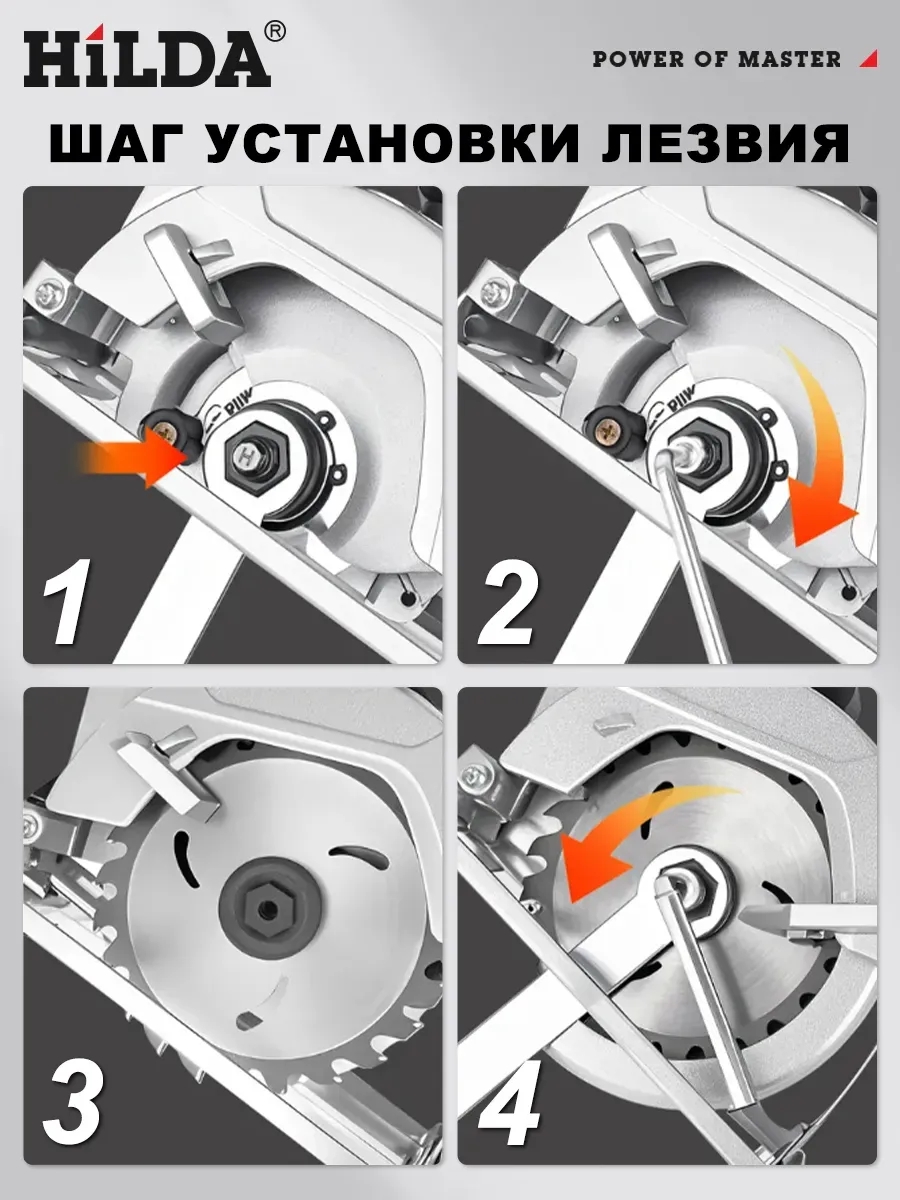 HiLDA®

POWER OF MASTER

ШАГ УСТАНОВКИ ЛЕЗВИЯ

1

2

3

4