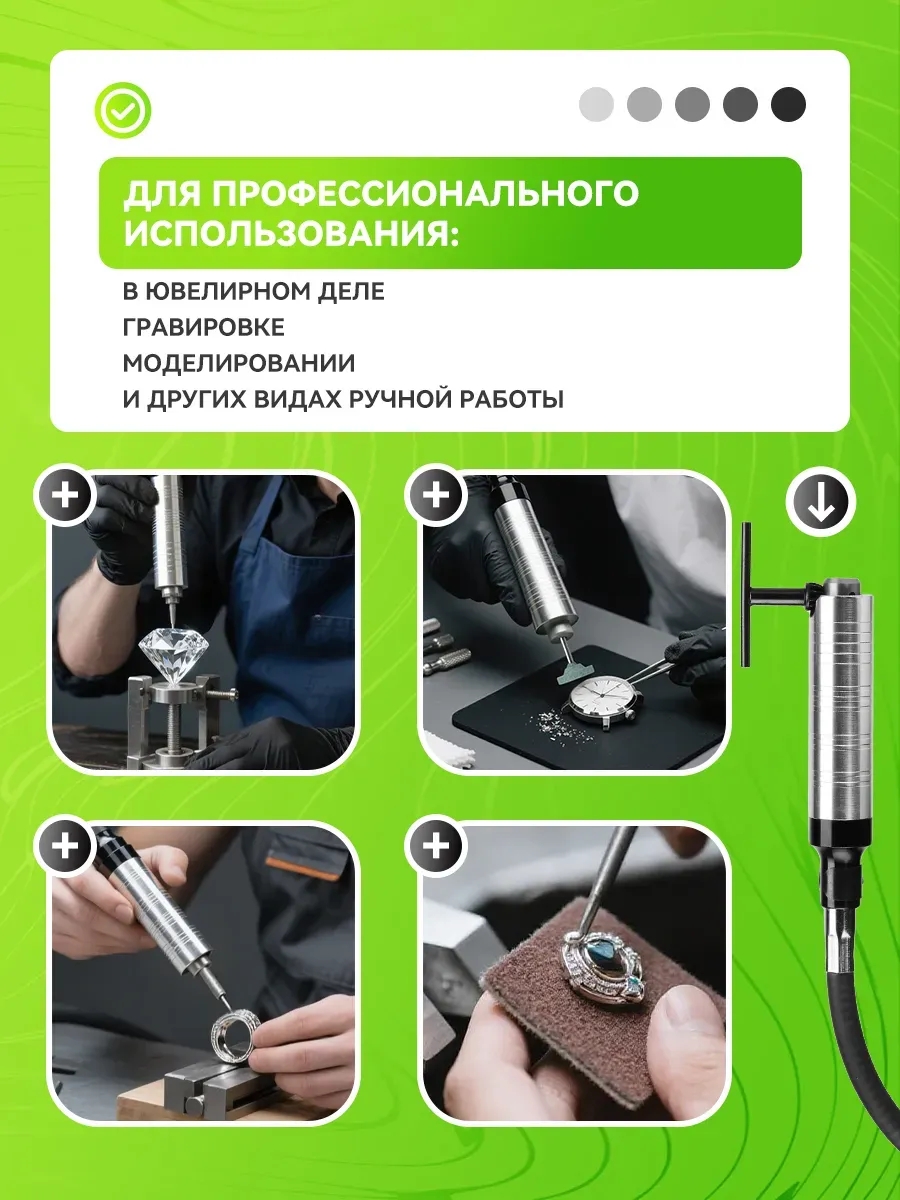 ДЛЯ ПРОФЕССИОНАЛЬНОГО ИСПОЛЬЗОВАНИЯ:

В ЮВЕЛИРНОМ ДЕЛЕ
ГРАВИРОВКЕ
МОДЕЛИРОВАНИИ
И ДРУГИХ ВИДАХ РУЧНОЙ РАБОТЫ