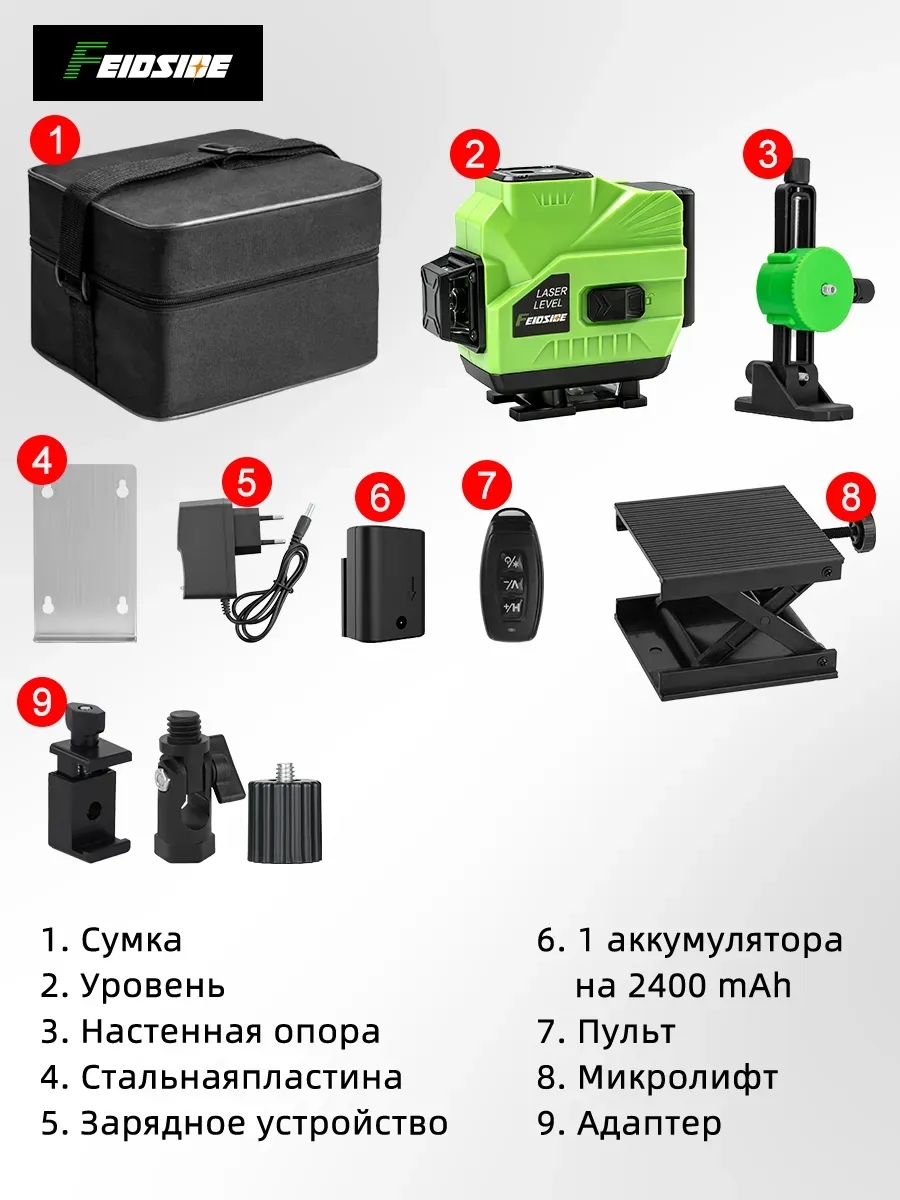 FEIDSIDE

1

2

LASER LEVEL

FEIDSIDE

3

4

5

6

7

8

9

1. Сумка
2. Уровень
3. Настенная опора
4. Стальнаяпластина
5. Зарядное устройство

6. 1 аккумулятора на 2400 mAh
7. Пульт
8. Микролифт
9. Адаптер