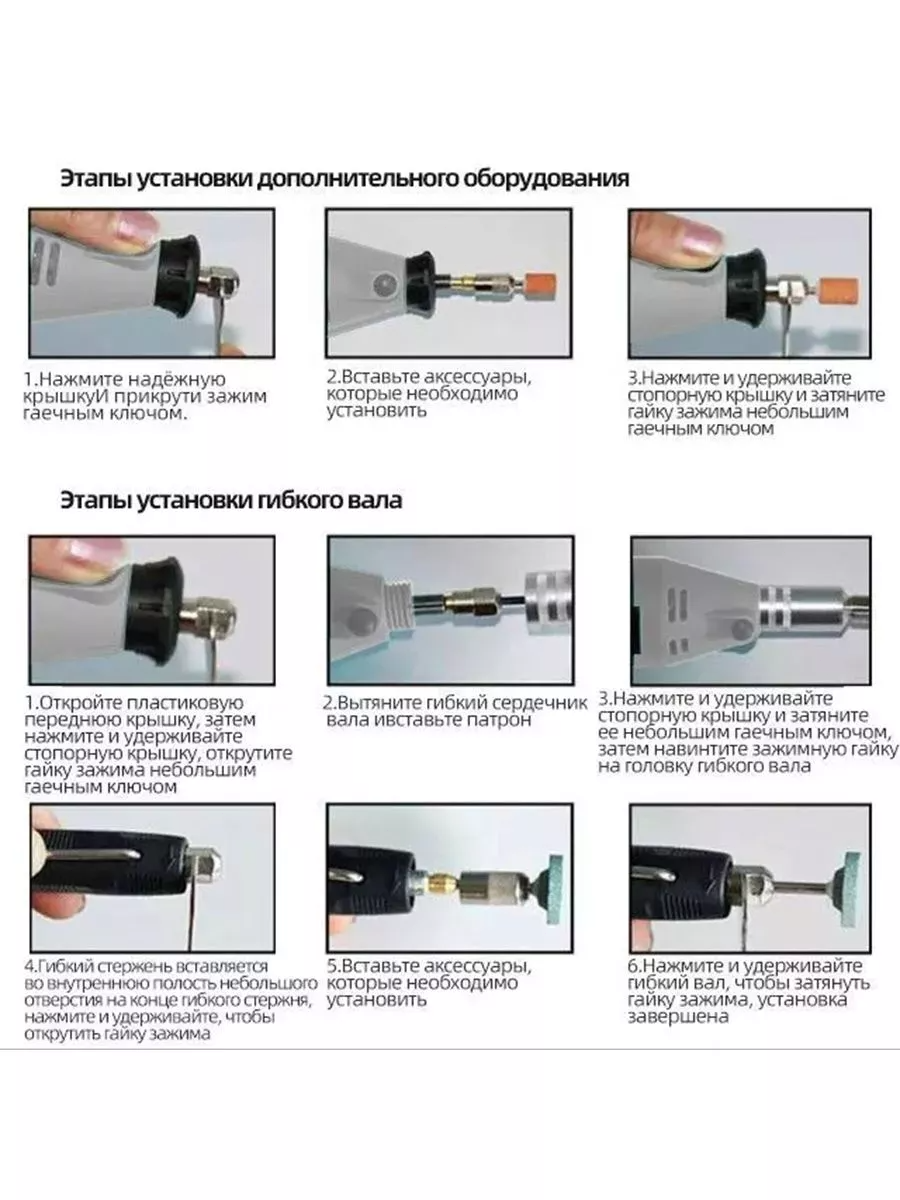 Этапы установки дополнительного оборудования

1.Нажмите надёжную крышкуИ прикрути зажим гаечным ключом.

2.Вставьте аксессуары, которые необходимо установить

3.Нажмите и удерживайте стопорную крышку и затяните гайку зажима небольшим гаечным ключом

Этапы установки гибкого вала

1.Откройте пластиковую переднюю крышку, затем нажмите и удерживайте стопорную крышку, открутите гайку зажима небольшим гаечным ключом

2.Вытяните гибкий сердечник вала ивставьте патрон

3.Нажмите и удерживайте стопорную крышку и затяните ее небольшим гаечным ключом, затем навинтите зажимную гайку на головку гибкого вала

4.Гибкий стержень вставляется во внутреннюю полость небольшого отверстия на конце гибкого стержня, нажмите и удерживайте, чтобы открутить гайку зажима

5.Вставьте аксессуары, которые необходимо установить

6.Нажмите и удерживайте гибкий вал, чтобы затянуть гайку зажима, установка завершена