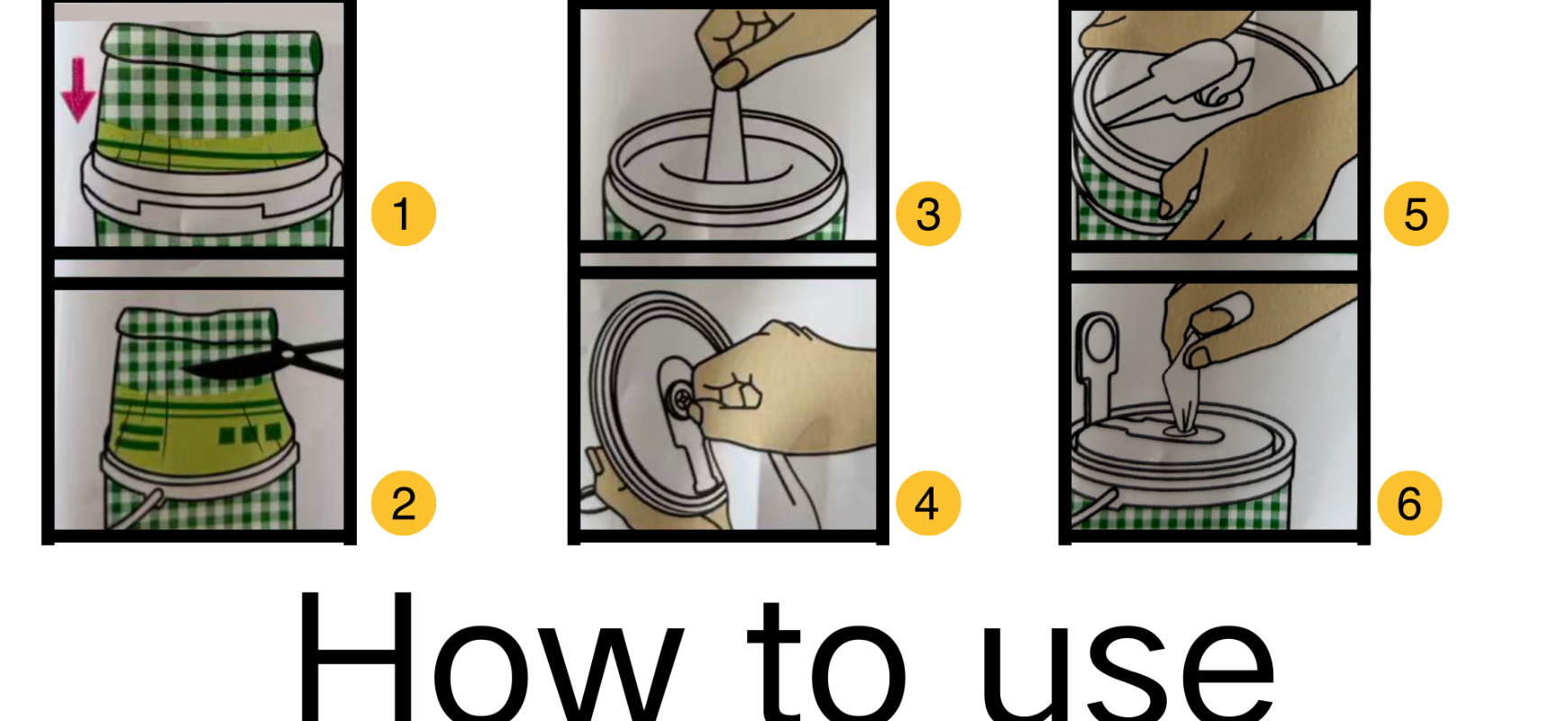 1

2

3

4

5

6

How to use