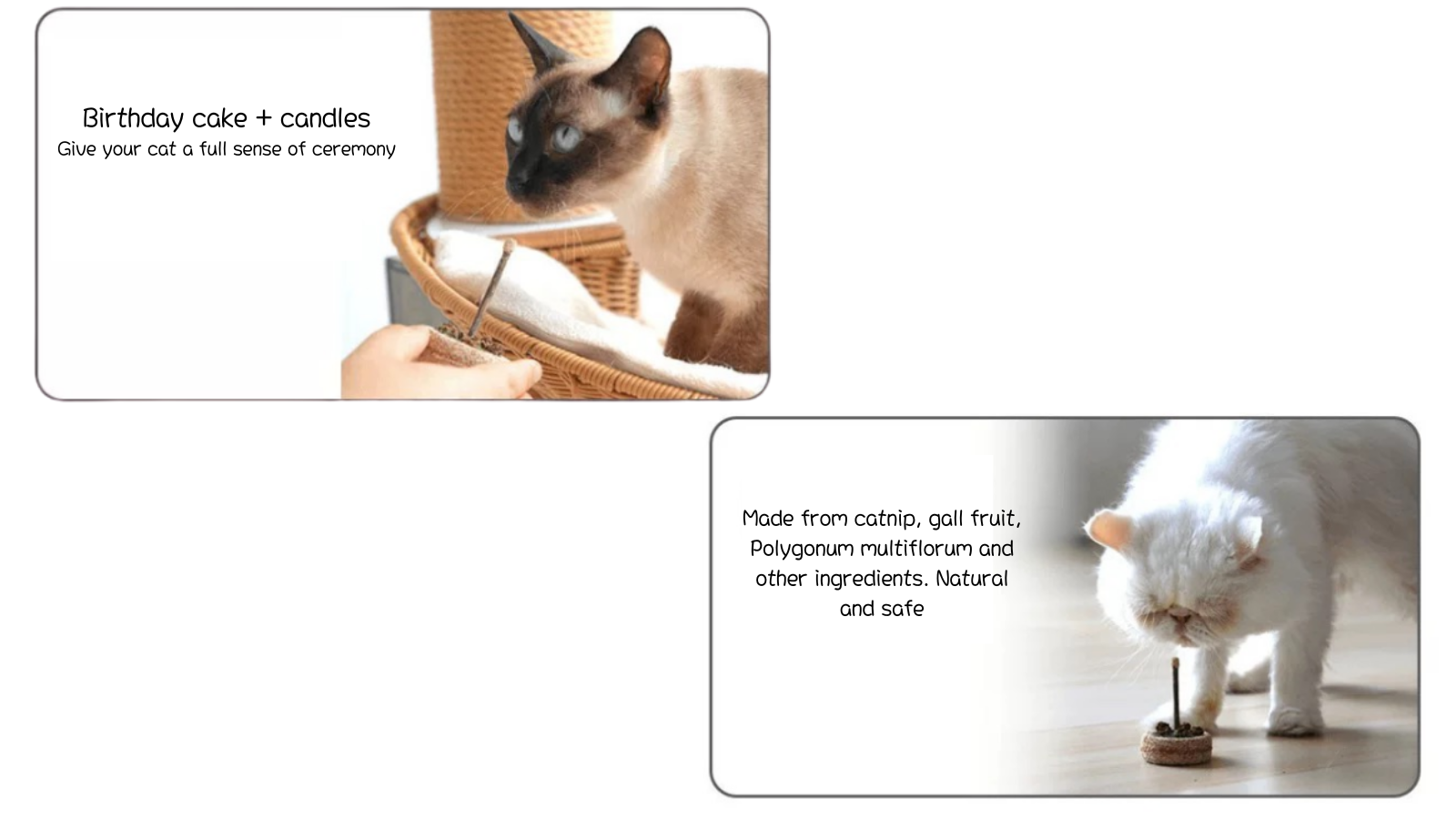 Birthday cake + candles
Give your cat a full sense of ceremony

Made from catnip, gall fruit, Polygonum multiflorum and other ingredients. Natural and safe