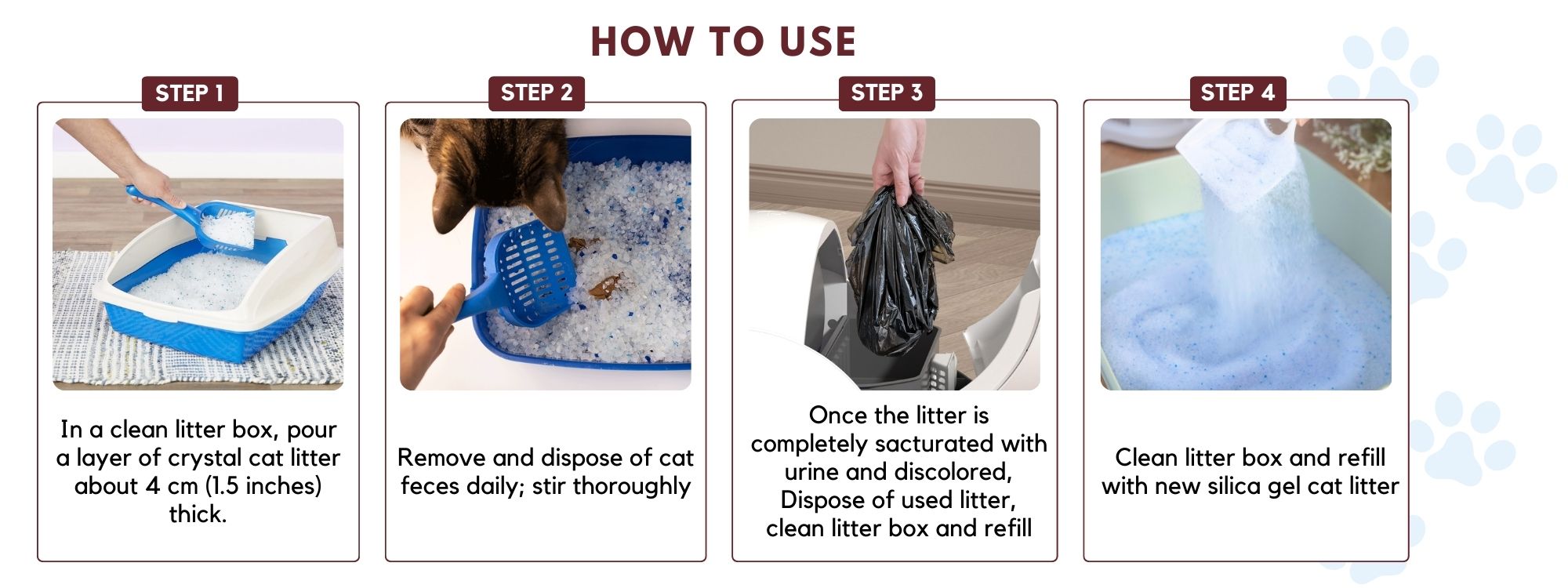 HOW TO USE

STEP 1

In a clean litter box, pour a layer of crystal cat litter about 4 cm (1.5 inches) thick.

STEP 2

Remove and dispose of cat feces daily; stir thoroughly

STEP 3

Once the litter is completely sacturated with urine and discolored, Dispose of used litter, clean litter box and refill

STEP 4

Clean litter box and refill with new silica gel cat litter