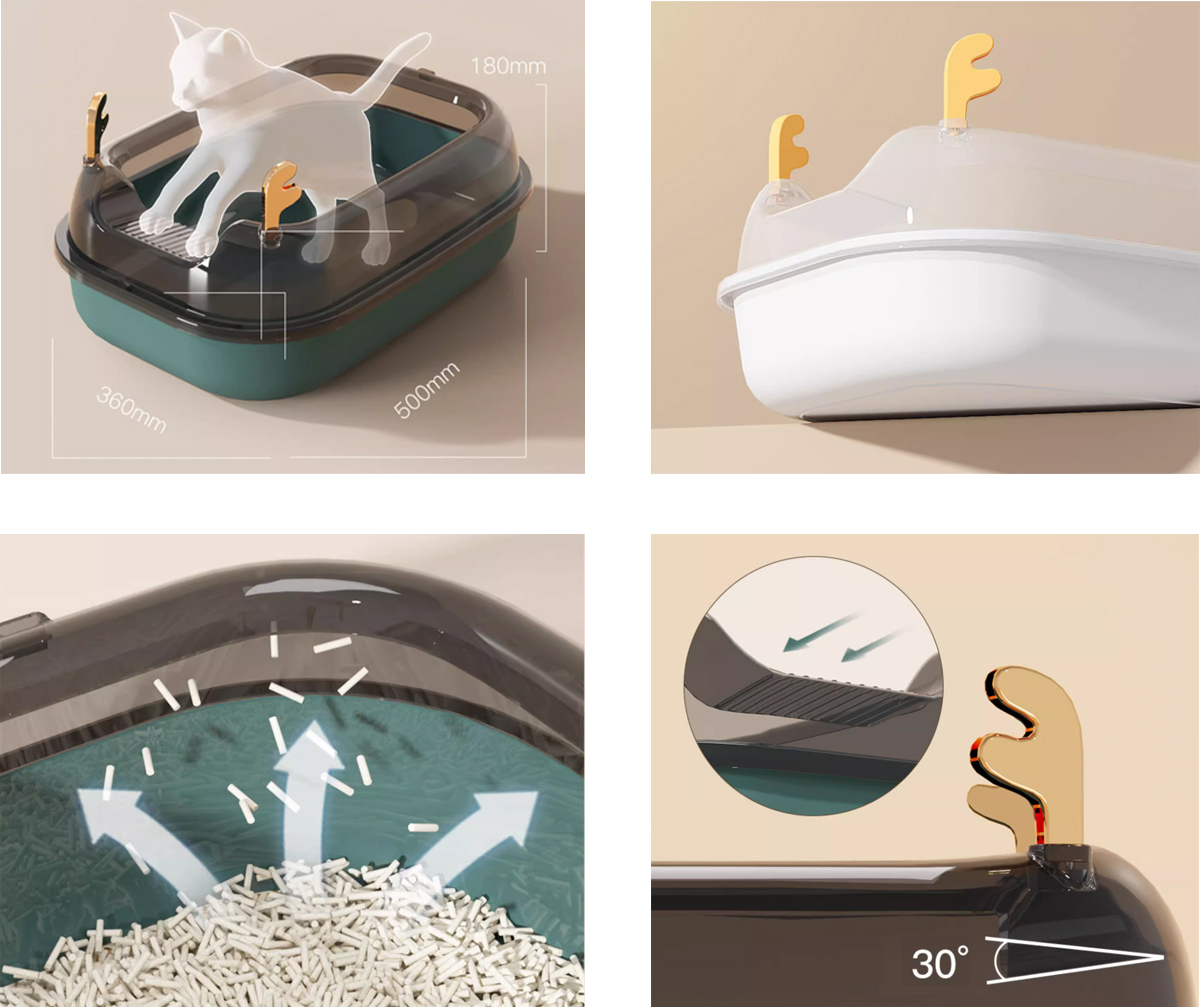 180mm

360mm

500mm

30°