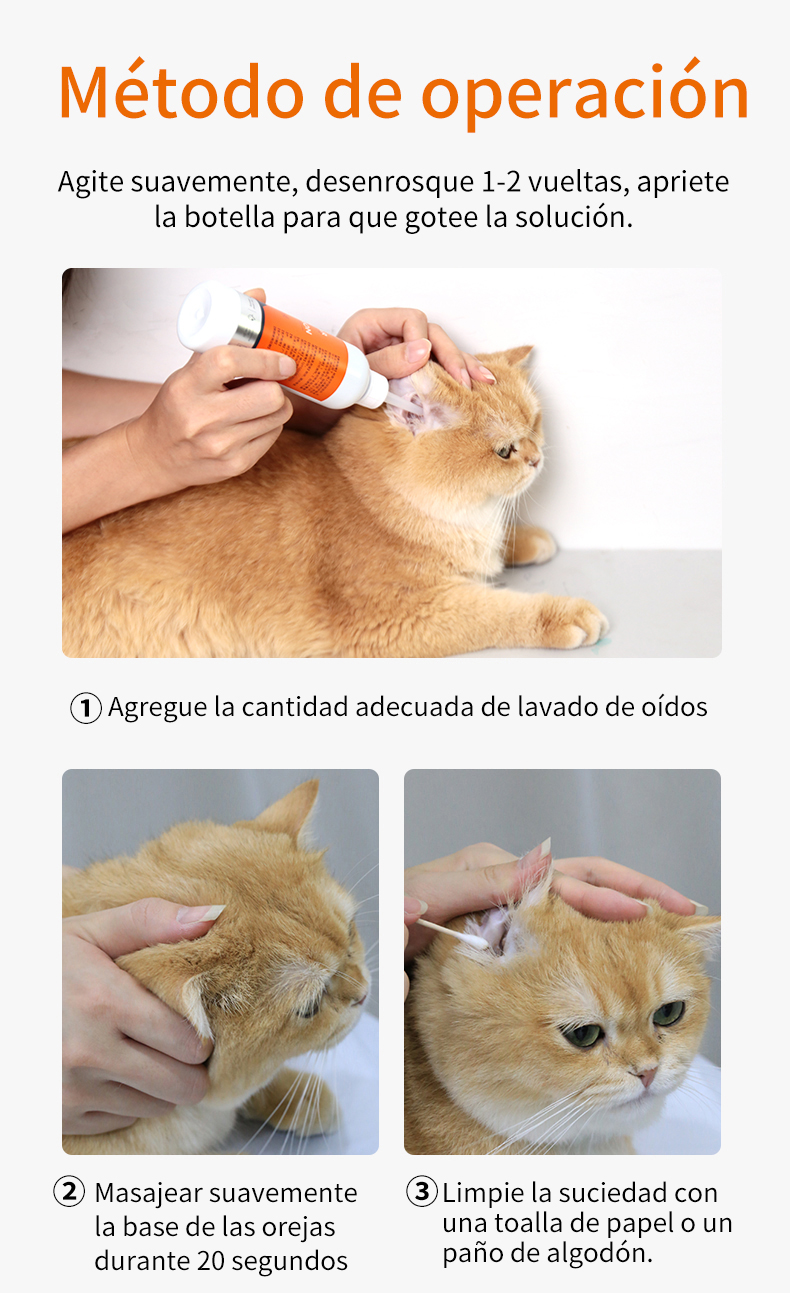 Método de operación

Agite suavemente, desenrosque 1-2 vueltas, apriete la botella para que gotee la solución.

① Agregue la cantidad adecuada de lavado de oídos

② Masajear suavemente la base de las orejas durante 20 segundos

③ Limpie la suciedad con una toalla de papel o un paño de algodón.