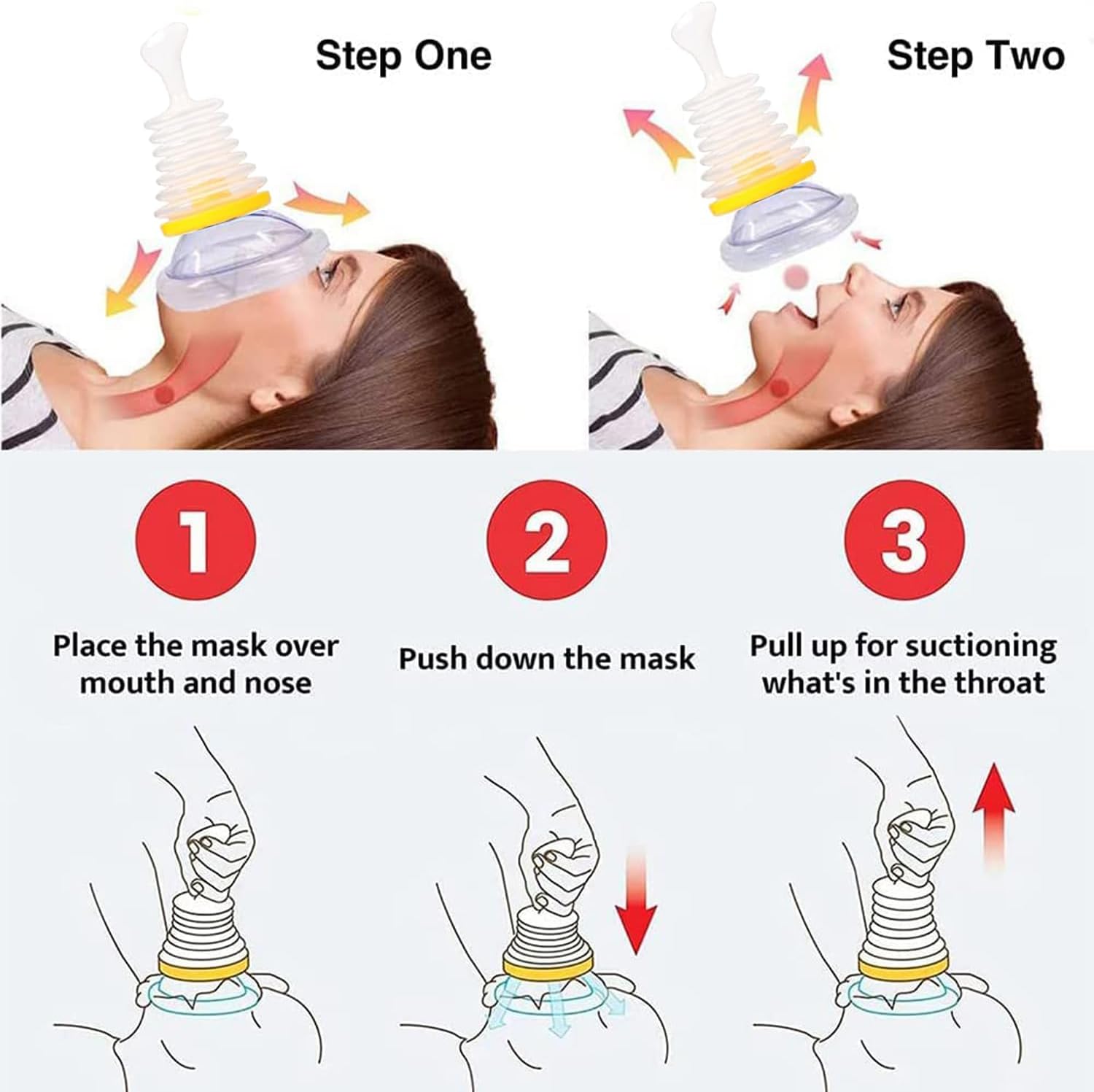 Step One

Step Two

1

Place the mask over mouth and nose

2

Push down the mask

3

Pull up for suctioning what's in the throat