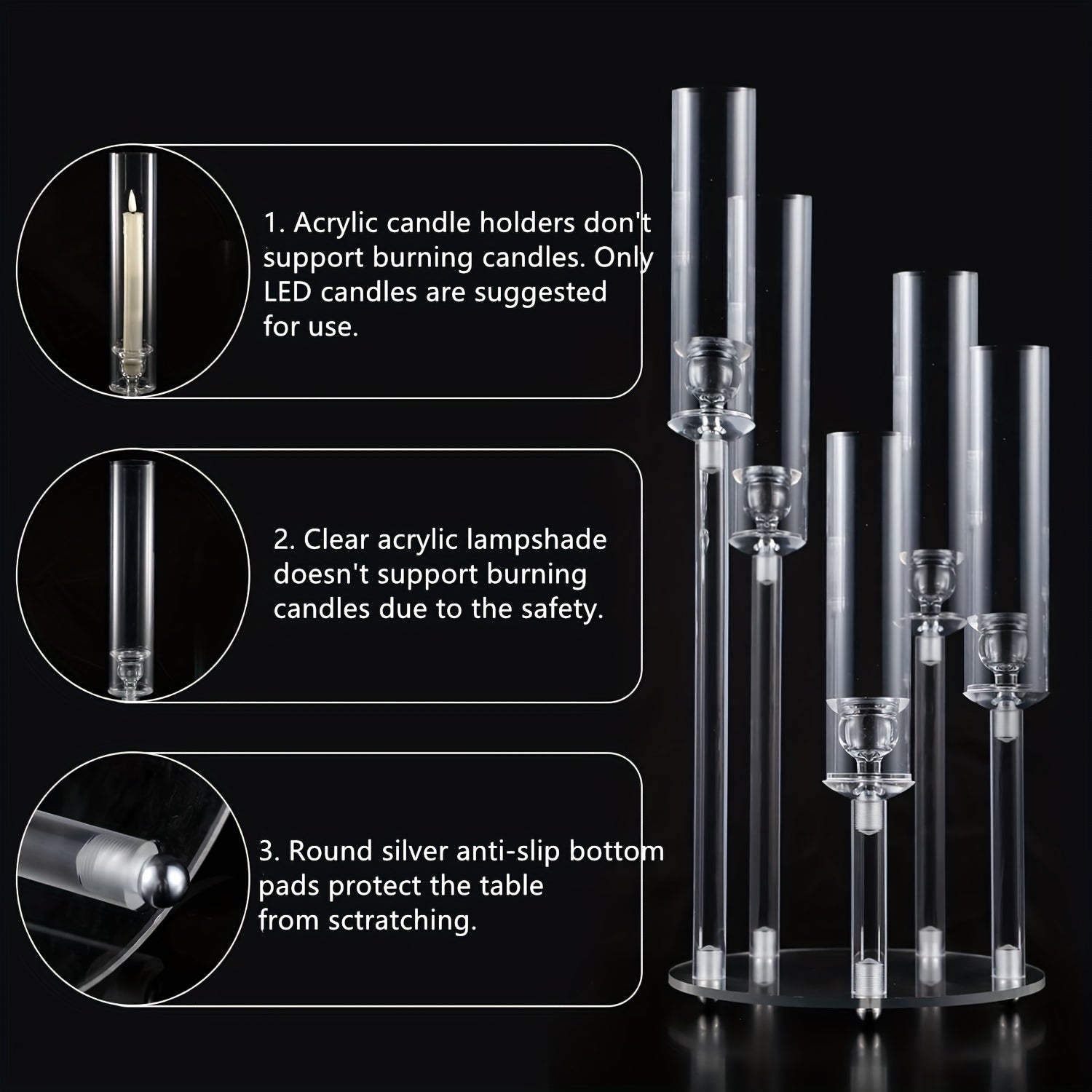 1. Acrylic candle holders don't support burning candles. Only LED candles are suggested for use.

2. Clear acrylic lampshade doesn't support burning candles due to the safety.

3. Round silver anti-slip bottom pads protect the table from sctratching.