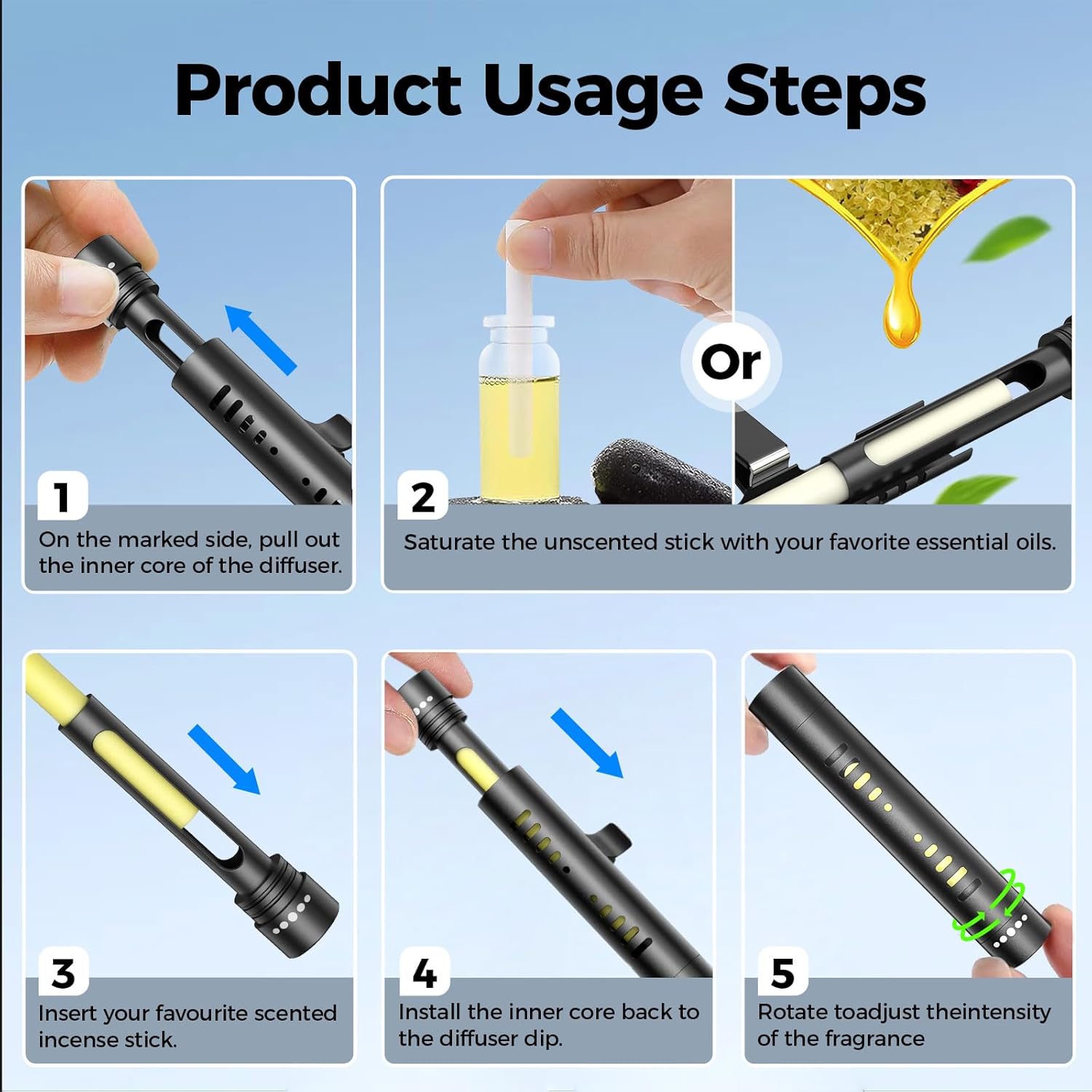 Product Usage Steps

1
On the marked side, pull out the inner core of the diffuser.

Or

2
Saturate the unscented stick with your favorite essential oils.

3
Insert your favourite scented incense stick.

4
Install the inner core back to the diffuser dip.

5
Rotate toadjust theintensity of the fragrance