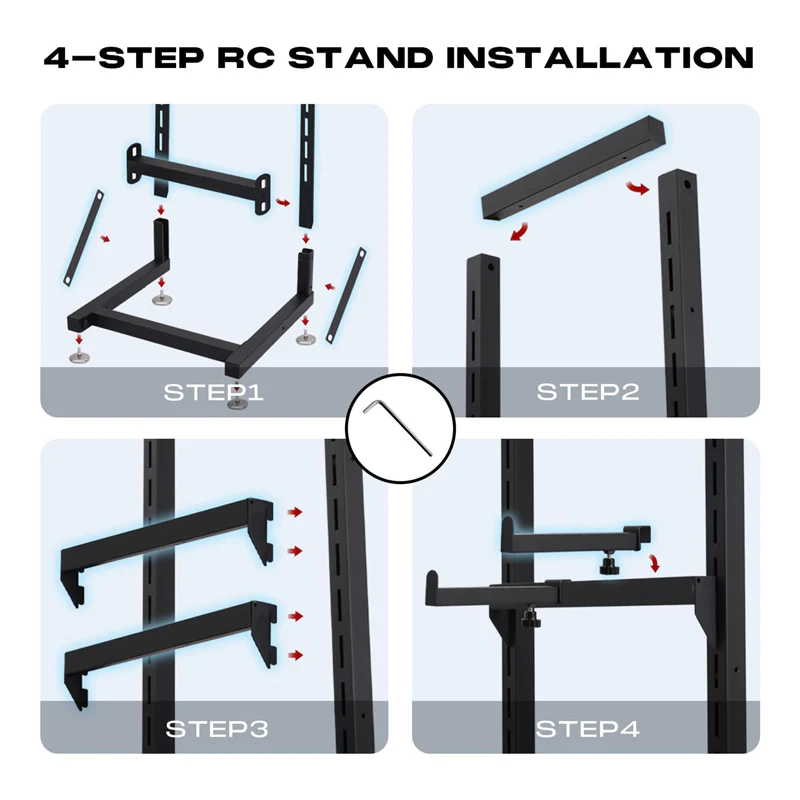 4-STEP RC STAND INSTALLATION

STEP1

STEP2

STEP3

STEP4