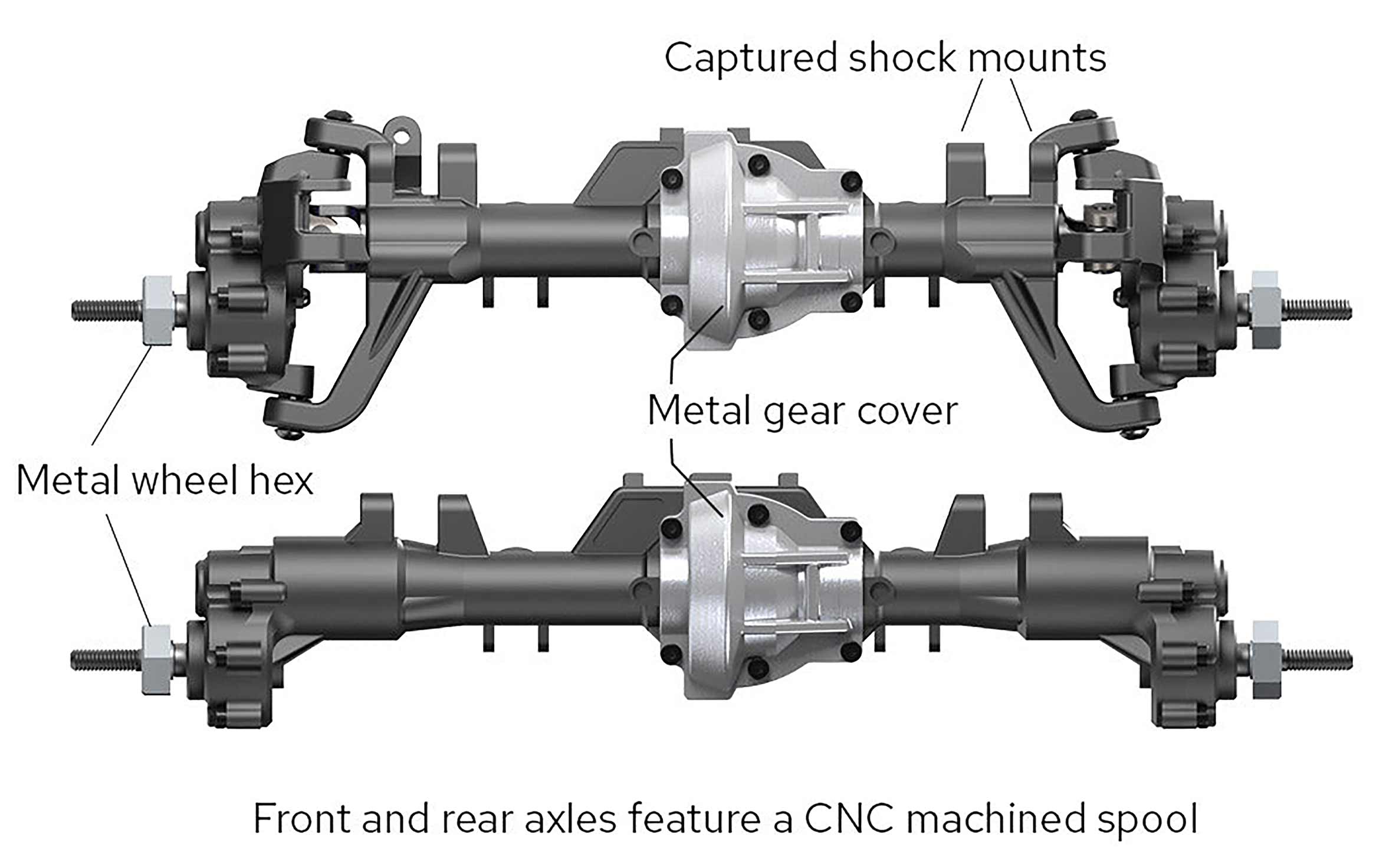 Captured shock mounts

Metal gear cover

Metal wheel hex

Front and rear axles feature a CNC machined spool