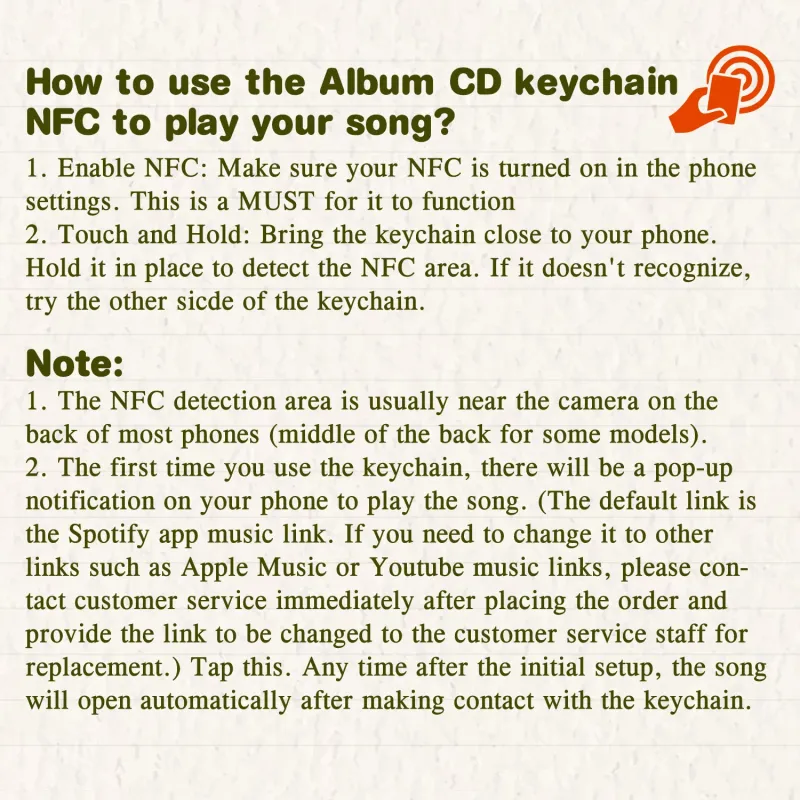 How to use the Album CD keychain NFC to play your song?

1. Enable NFC: Make sure your NFC is turned on in the phone settings. This is a MUST for it to function
2. Touch and Hold: Bring the keychain close to your phone. Hold it in place to detect the NFC area. If it doesn't recognize, try the other sicde of the keychain.

Note:

1. The NFC detection area is usually near the camera on the back of most phones (middle of the back for some models).
2. The first time you use the keychain, there will be a pop-up notification on your phone to play the song. (The default link is the Spotify app music link. If you need to change it to other links such as Apple Music or Youtube music links, please contact customer service immediately after placing the order and provide the link to be changed to the customer service staff for replacement.) Tap this. Any time after the initial setup, the song will open automatically after making contact with the keychain.