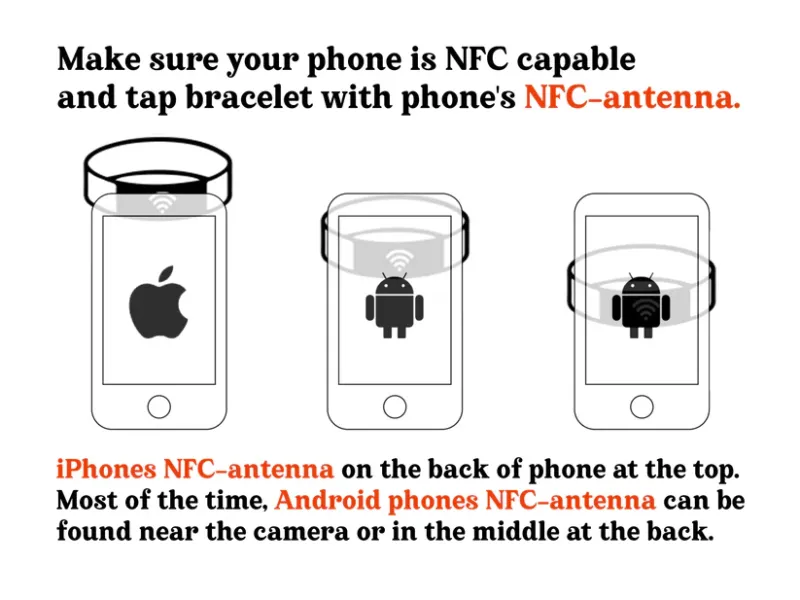 Make sure your phone is NFC capable and tap bracelet with phone's NFC-antenna.

iPhones NFC-antenna on the back of phone at the top. Most of the time, Android phones NFC-antenna can be found near the camera or in the middle at the back.