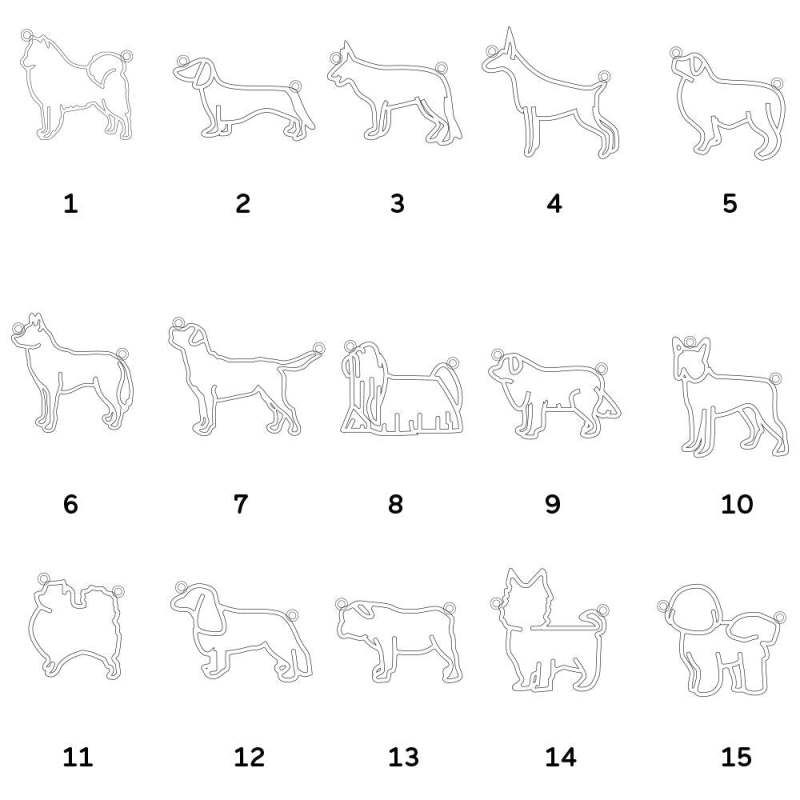 1 2 3 4 5

6 7 8 9 10

11 12 13 14 15