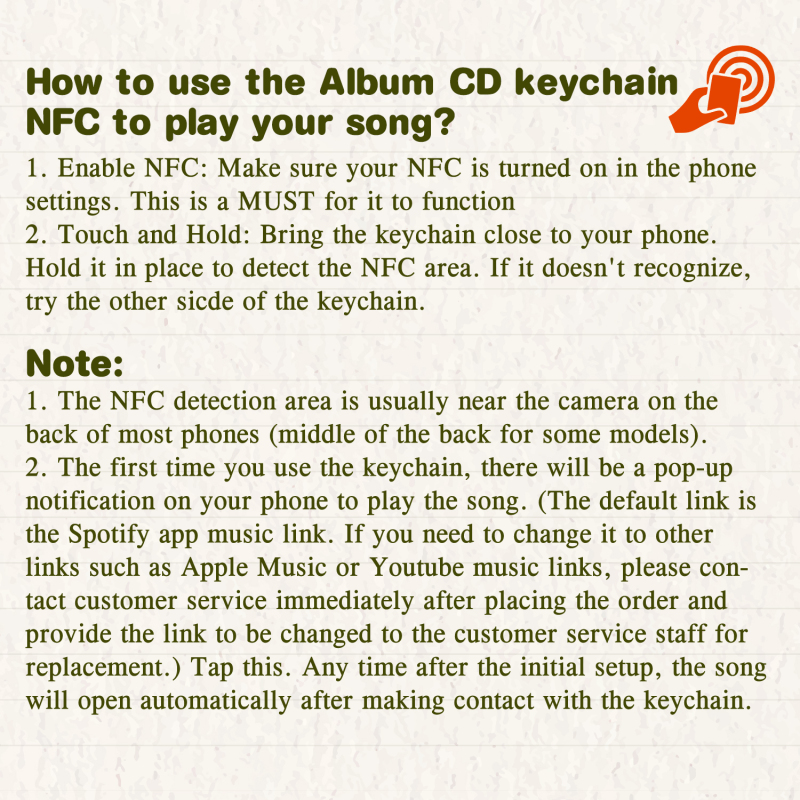 How to use the Album CD keychain NFC to play your song?

1. Enable NFC: Make sure your NFC is turned on in the phone settings. This is a MUST for it to function
2. Touch and Hold: Bring the keychain close to your phone. Hold it in place to detect the NFC area. If it doesn't recognize, try the other sicde of the keychain.

Note:
1. The NFC detection area is usually near the camera on the back of most phones (middle of the back for some models).
2. The first time you use the keychain, there will be a pop-up notification on your phone to play the song. (The default link is the Spotify app music link. If you need to change it to other links such as Apple Music or Youtube music links, please contact customer service immediately after placing the order and provide the link to be changed to the customer service staff for replacement.) Tap this. Any time after the initial setup, the song will open automatically after making contact with the keychain.