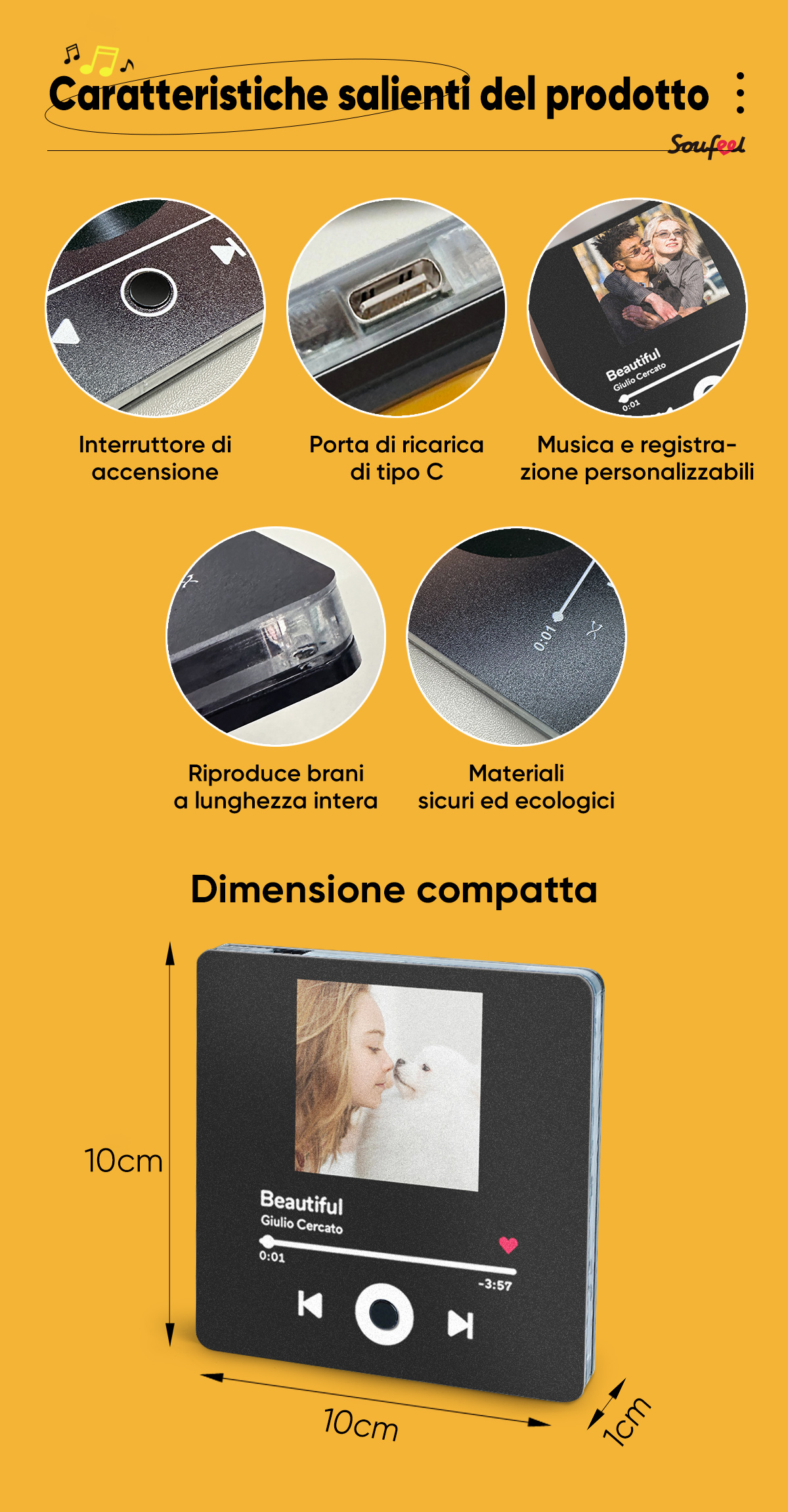 Caratteristiche salienti del prodotto

Soufeel

Beautiful
Giulio Cercato
0:01

Interruttore di accensione

Porta di ricarica di tipo C

Musica e registrazione personalizzabili

0:01

Riproduce brani a lunghezza intera

Materiali sicuri ed ecologici

Dimensione compatta

10cm

Beautiful
Giulio Cercato
0:01
-3:57

10cm

1cm