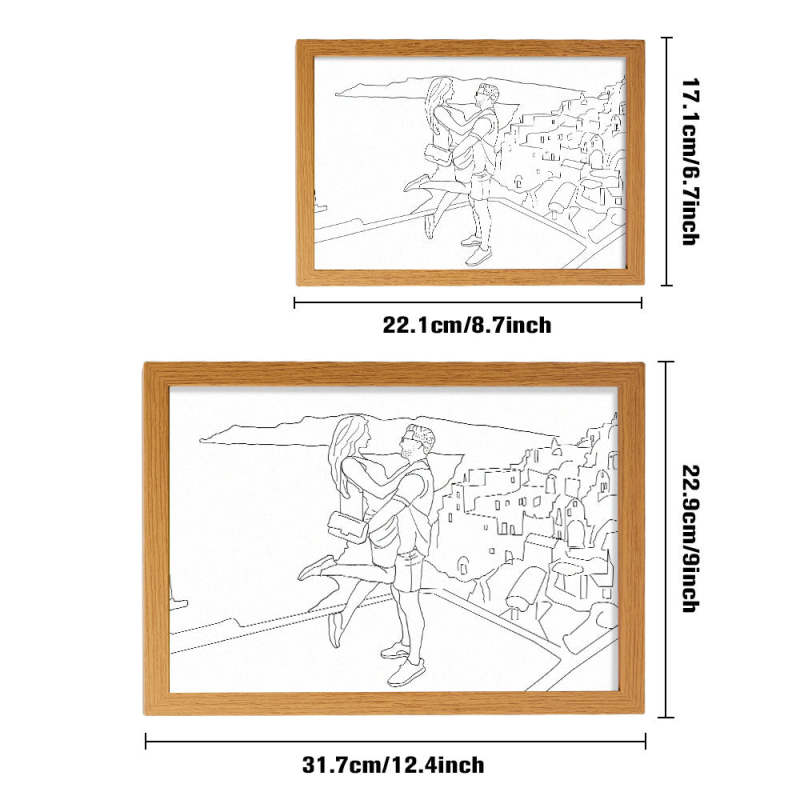 17.1cm/6.7inch

22.1cm/8.7inch

22.9cm/9inch

31.7cm/12.4inch