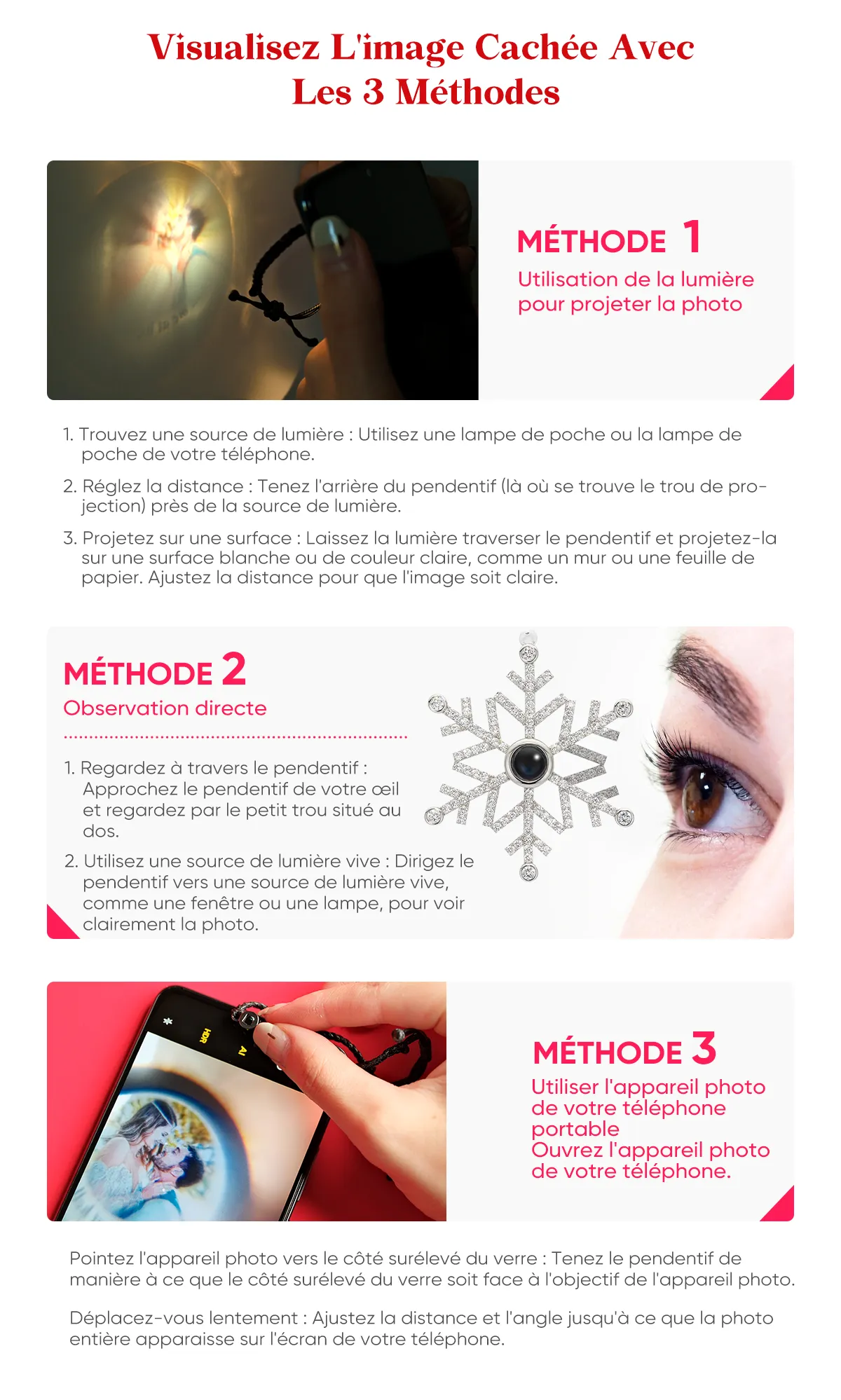 Visualisez L'image Cachée Avec Les 3 Méthodes

MÉTHODE 1
Utilisation de la lumière pour projeter la photo

1. Trouvez une source de lumière : Utilisez une lampe de poche ou la lampe de poche de votre téléphone.
2. Réglez la distance : Tenez l'arrière du pendentif (là où se trouve le trou de projection) près de la source de lumière.
3. Projetez sur une surface : Laissez la lumière traverser le pendentif et projetez-la sur une surface blanche ou de couleur claire, comme un mur ou une feuille de papier. Ajustez la distance pour que l'image soit claire.

MÉTHODE 2
Observation directe

1. Regardez à travers le pendentif : Approchez le pendentif de votre œil et regardez par le petit trou situé au dos.
2. Utilisez une source de lumière vive : Dirigez le pendentif vers une source de lumière vive, comme une fenêtre ou une lampe, pour voir clairement la photo.

HDR
AI

MÉTHODE 3
Utiliser l'appareil photo de votre téléphone portable
Ouvrez l'appareil photo de votre téléphone.

Pointez l'appareil photo vers le côté surélevé du verre : Tenez le pendentif de manière à ce que le côté surélevé du verre soit face à l'objectif de l'appareil photo.

Déplacez-vous lentement : Ajustez la distance et l'angle jusqu'à ce que la photo entière apparaisse sur l'écran de votre téléphone.