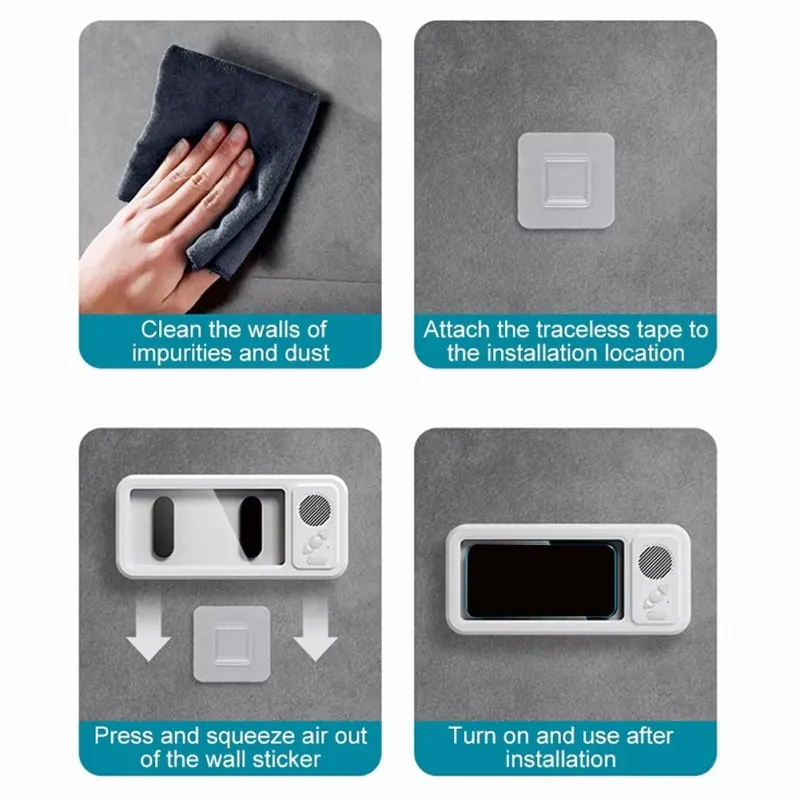 Clean the walls of impurities and dust

Attach the traceless tape to the installation location

Press and squeeze air out of the wall sticker

Turn on and use after installation