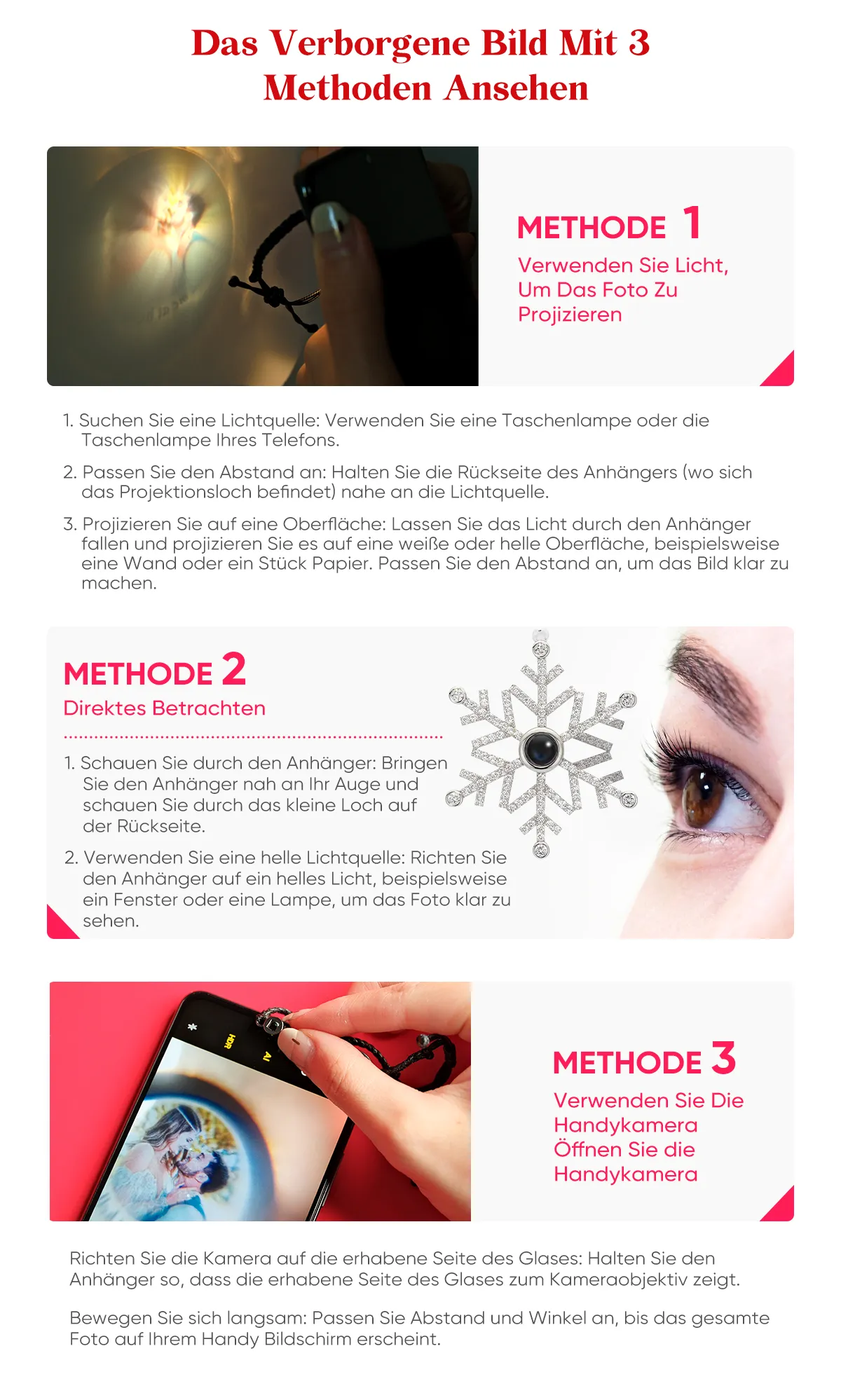 Das Verborgene Bild Mit 3 Methoden Ansehen

METHODE 1
Verwenden Sie Licht, Um Das Foto Zu Projizieren

1. Suchen Sie eine Lichtquelle: Verwenden Sie eine Taschenlampe oder die Taschenlampe Ihres Telefons.

2. Passen Sie den Abstand an: Halten Sie die Rückseite des Anhängers (wo sich das Projektionsloch befindet) nahe an die Lichtquelle.

3. Projizieren Sie auf eine Oberfläche: Lassen Sie das Licht durch den Anhänger fallen und projizieren Sie es auf eine weiße oder helle Oberfläche, beispielsweise eine Wand oder ein Stück Papier. Passen Sie den Abstand an, um das Bild klar zu machen.

METHODE 2
Direktes Betrachten

1. Schauen Sie durch den Anhänger: Bringen Sie den Anhänger nah an Ihr Auge und schauen Sie durch das kleine Loch auf der Rückseite.

2. Verwenden Sie eine helle Lichtquelle: Richten Sie den Anhänger auf ein helles Licht, beispielsweise ein Fenster oder eine Lampe, um das Foto klar zu sehen.

HDR
AI

METHODE 3
Verwenden Sie Die Handykamera Öffnen Sie die Handykamera

Richten Sie die Kamera auf die erhabene Seite des Glases: Halten Sie den Anhänger so, dass die erhabene Seite des Glases zum Kameraobjektiv zeigt.

Bewegen Sie sich langsam: Passen Sie Abstand und Winkel an, bis das gesamte Foto auf Ihrem Handy Bildschirm erscheint.