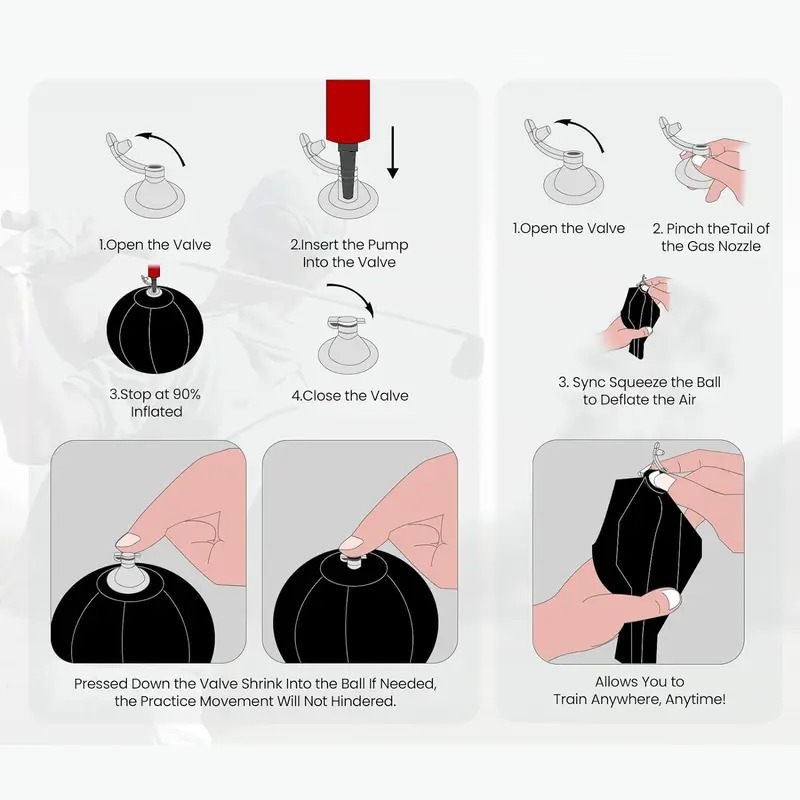 1.Open the Valve

2.Insert the Pump Into the Valve

3.Stop at 90% Inflated

4.Close the Valve

Pressed Down the Valve Shrink Into the Ball If Needed, the Practice Movement Will Not Hindered.

1.Open the Valve

2. Pinch theTail of the Gas Nozzle

3. Sync Squeeze the Ball to Deflate the Air

Allows You to Train Anywhere, Anytime!