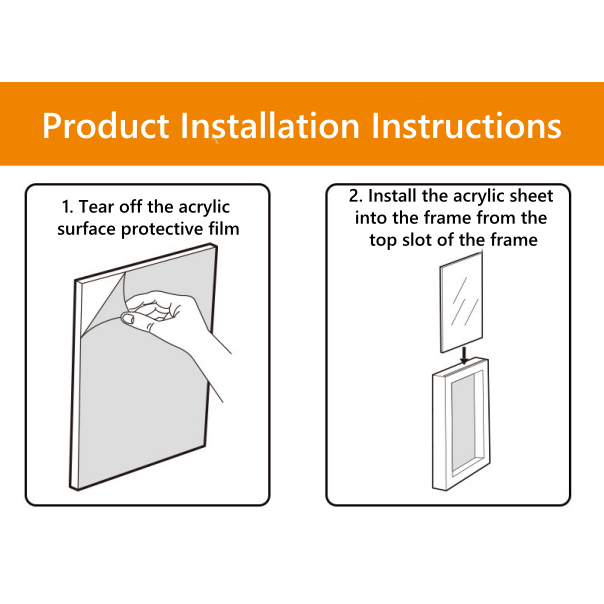 Product Installation Instructions

1. Tear off the acrylic surface protective film

2. Install the acrylic sheet into the frame from the top slot of the frame