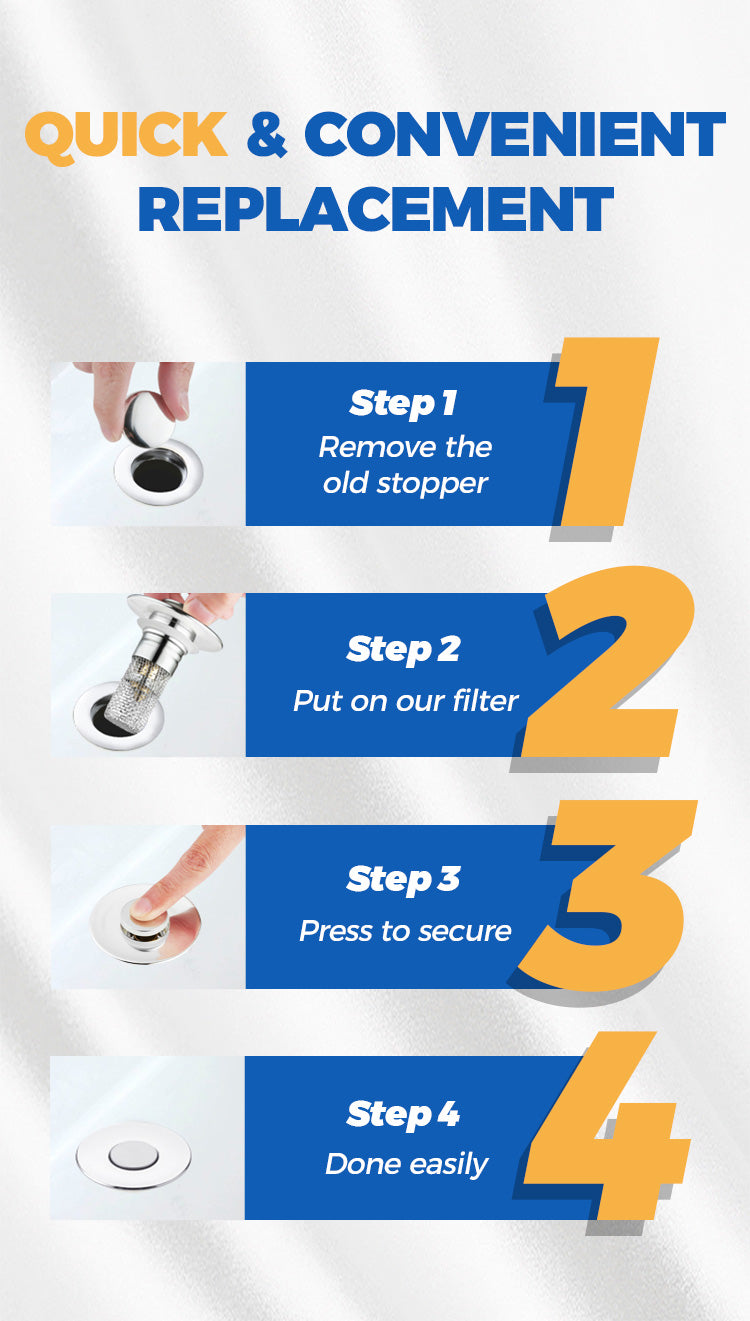 QUICK & CONVENIENT REPLACEMENT

Step 1
Remove the old stopper
1

Step 2
Put on our filter
2

Step 3
Press to secure
3

Step 4
Done easily
4