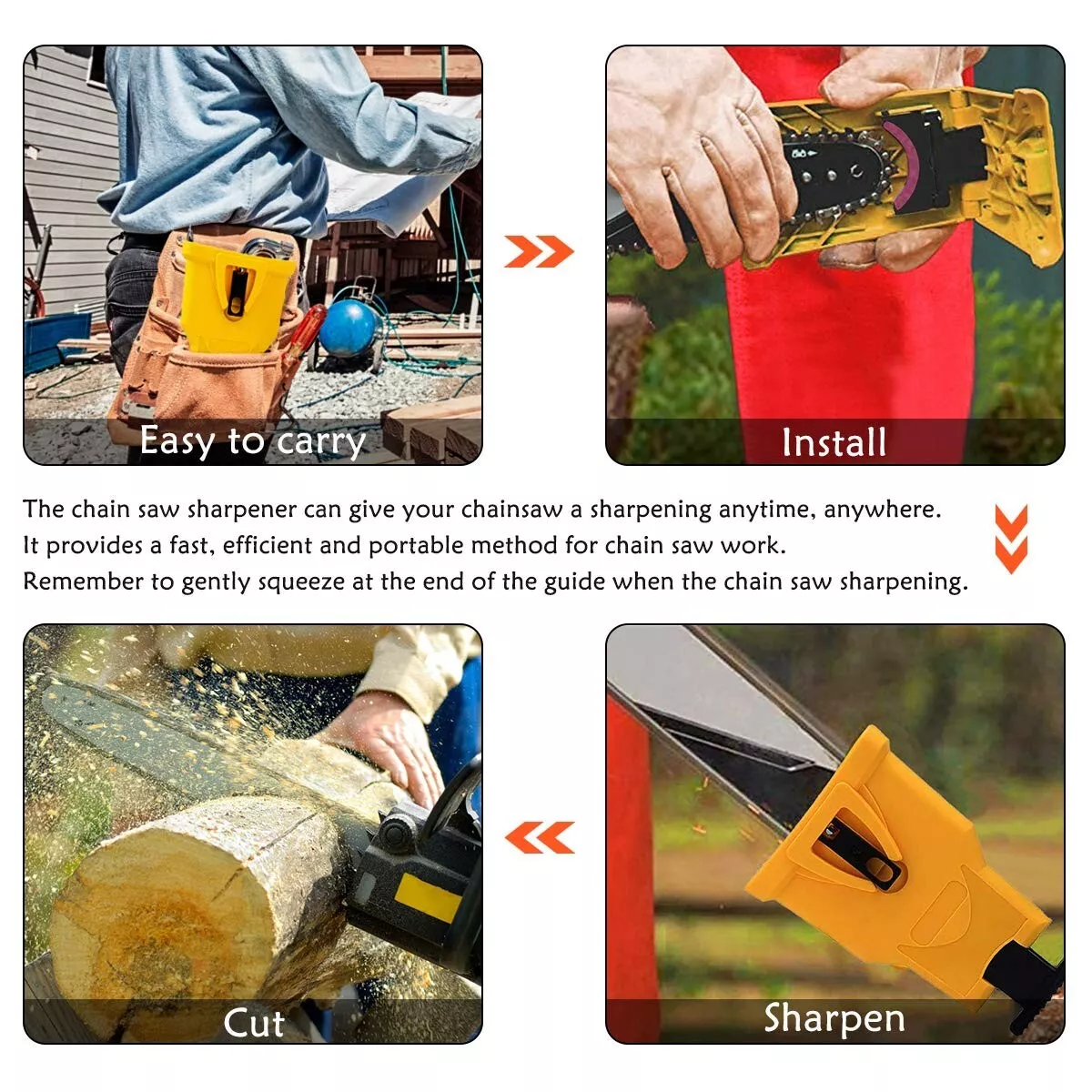 Easy to carry

Install

The chain saw sharpener can give your chainsaw a sharpening anytime, anywhere.
It provides a fast, efficient and portable method for chain saw work.
Remember to gently squeeze at the end of the guide when the chain saw sharpening.

Cut

Sharpen