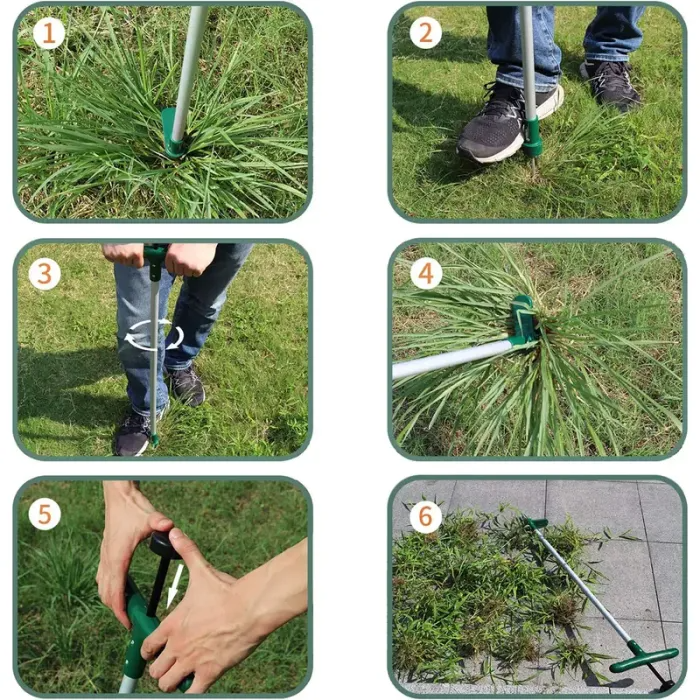 1

2

3

4

5

6