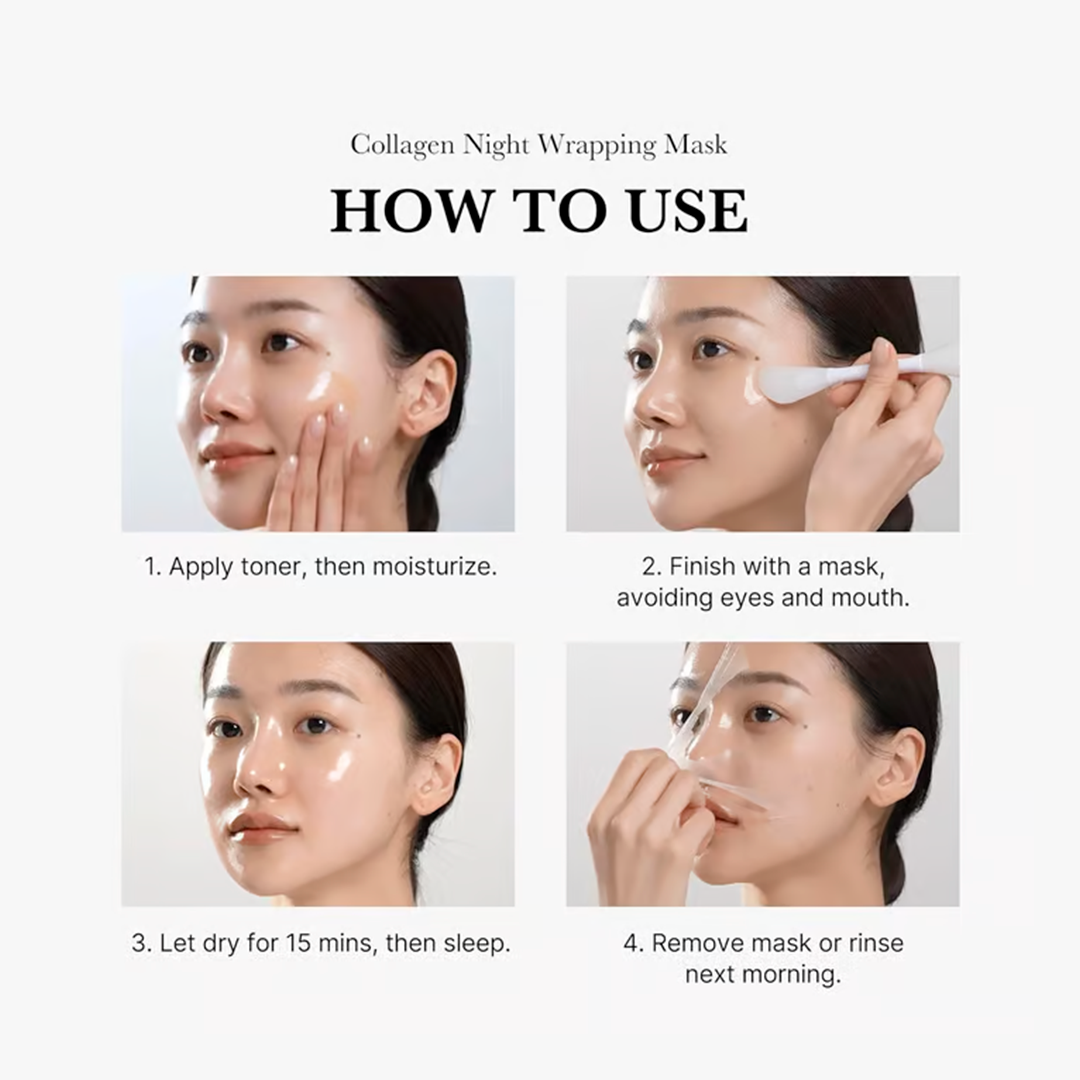 Collagen Night Wrapping Mask

HOW TO USE

1. Apply toner, then moisturize.

2. Finish with a mask, avoiding eyes and mouth.

3. Let dry for 15 mins, then sleep.

4. Remove mask or rinse next morning.