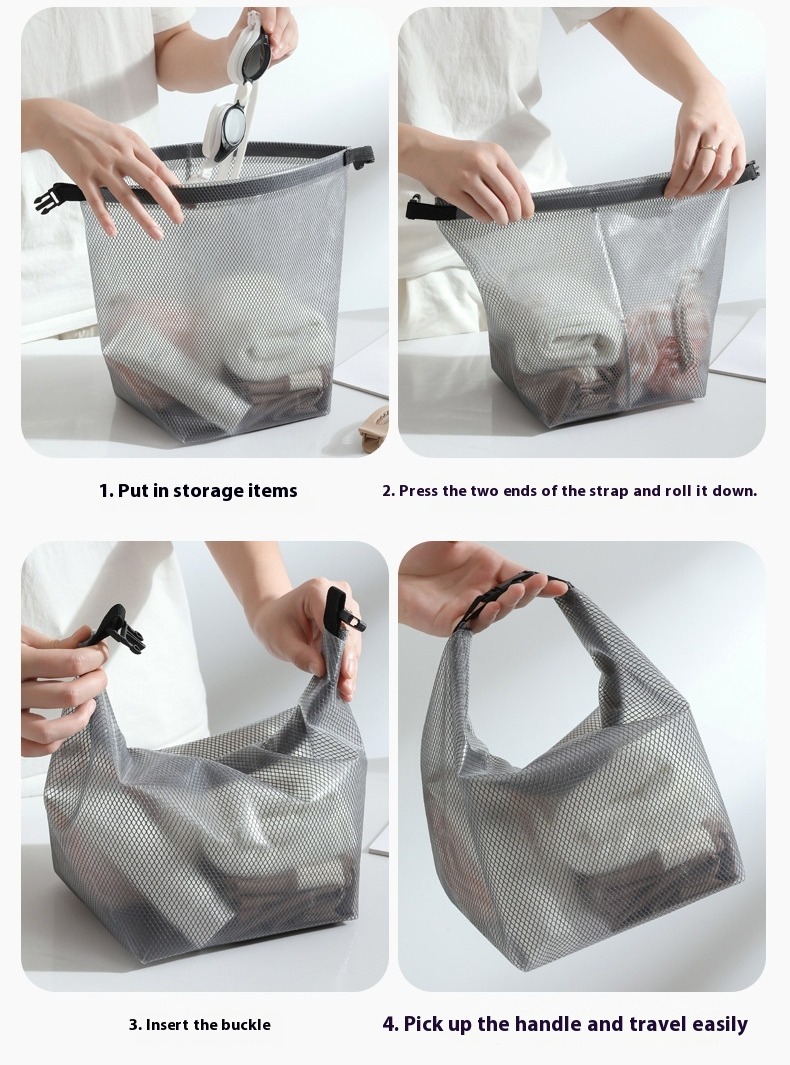 1. Put in storage items

2. Press the two ends of the strap and roll it down.

3. Insert the buckle

4. Pick up the handle and travel easily