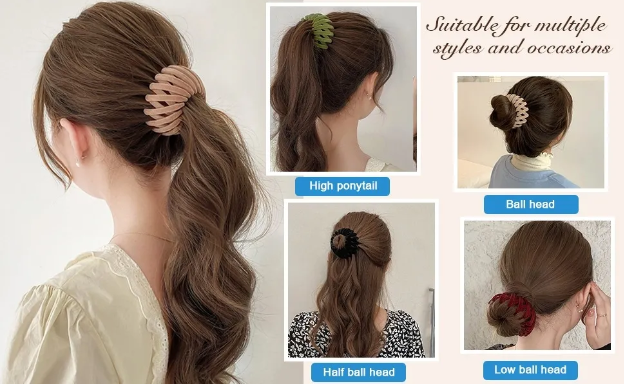 Suitable for multiple styles and occasions

High ponytail

Ball head

Half ball head

Low ball head