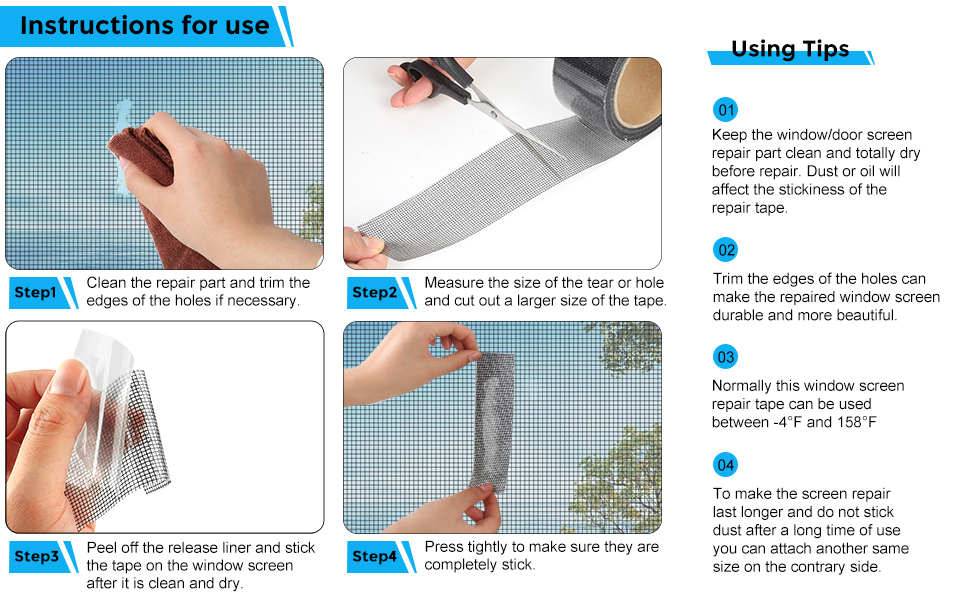 Instructions for use

Step1 Clean the repair part and trim the edges of the holes if necessary.

Step2 Measure the size of the tear or hole and cut out a larger size of the tape.

Step3 Peel off the release liner and stick the tape on the window screen after it is clean and dry.

Step4 Press tightly to make sure they are completely stick.

Using Tips

01
Keep the window/door screen repair part clean and totally dry before repair. Dust or oil will affect the stickiness of the repair tape.

02
Trim the edges of the holes can make the repaired window screen durable and more beautiful.

03
Normally this window screen repair tape can be used between -4°F and 158°F

04
To make the screen repair last longer and do not stick dust after a long time of use you can attach another same size on the contrary side.