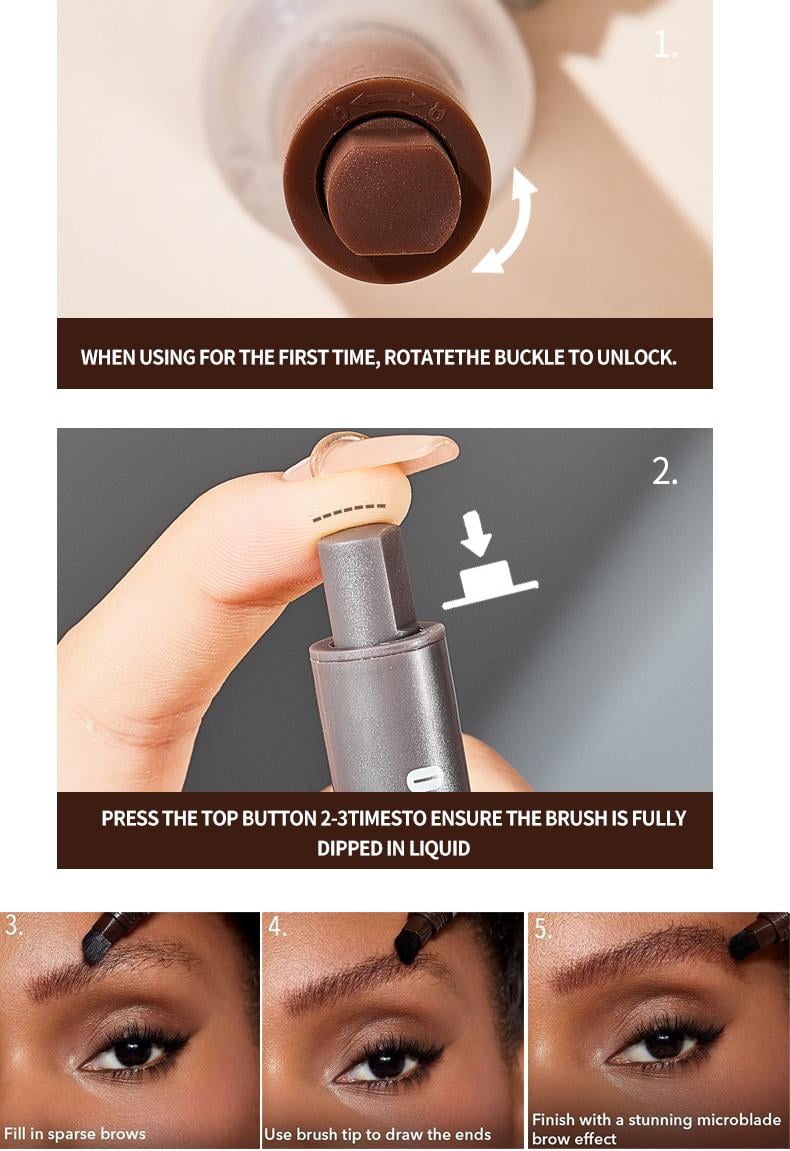 1.

WHEN USING FOR THE FIRST TIME, ROTATETHE BUCKLE TO UNLOCK.

2.

PRESS THE TOP BUTTON 2-3TIMESTO ENSURE THE BRUSH IS FULLY DIPPED IN LIQUID

3.

Fill in sparse brows

4.

Use brush tip to draw the ends

5.

Finish with a stunning microblade brow effect