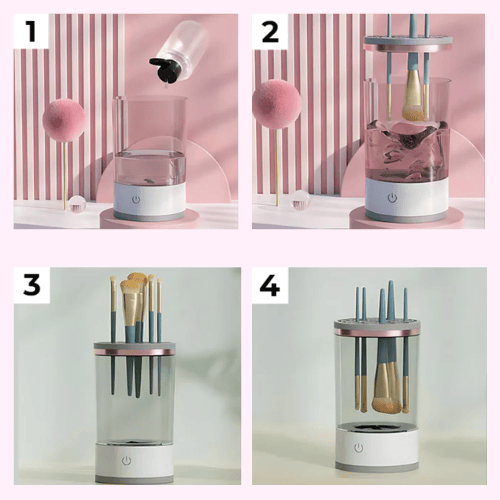 1

2

3

4