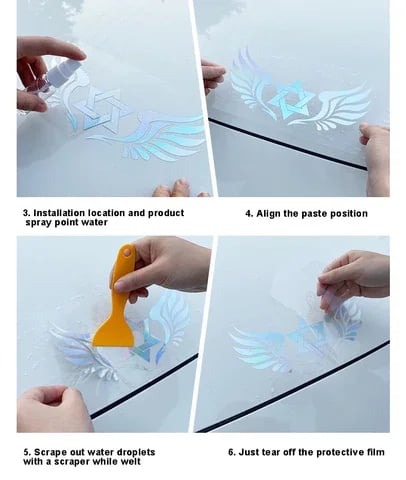 3. Installation location and product spray point water

4. Align the paste position

5. Scrape out water droplets with a scraper while welt

6. Just tear off the protective film